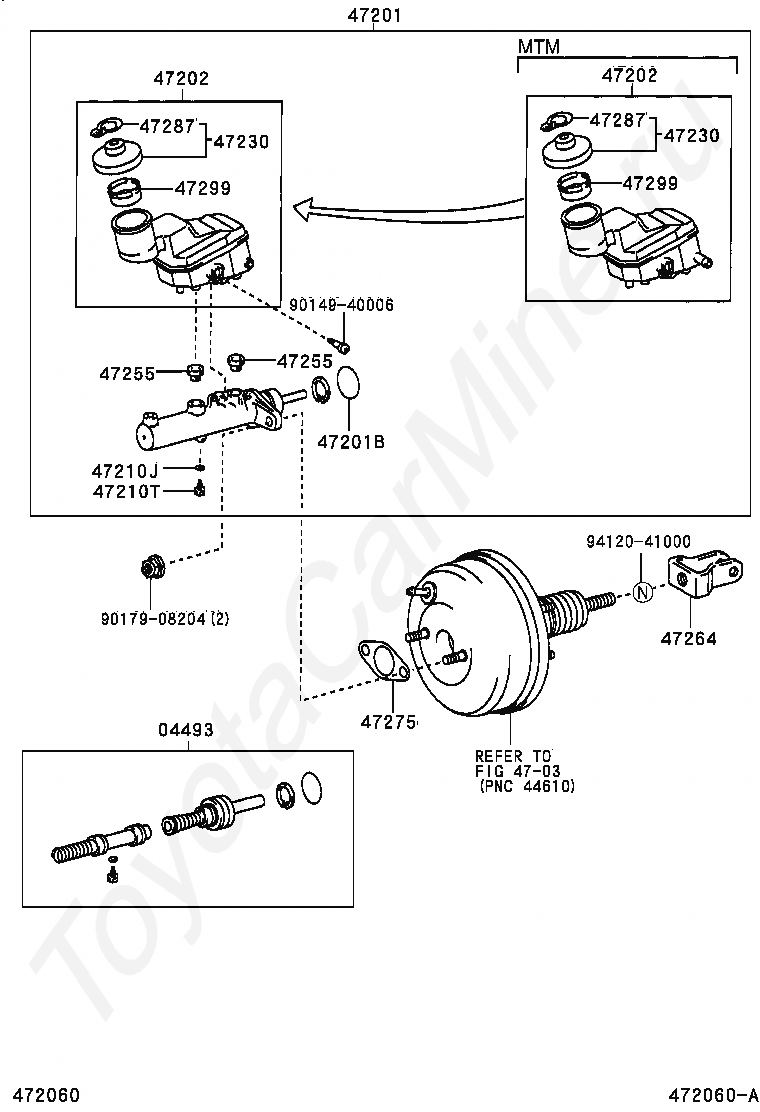 47201

47202

47287

47230

47299

MTM

47202

47287

47230

47299

90149-40006

47255

47255

47201B

47210J

47210T

90179-08204 (2)

94120-41000

N

47264

47275

REFER TO
FIG 47-03
(PNC 44610)

04493

ToyotaCarMine.ru

472060

472060-A