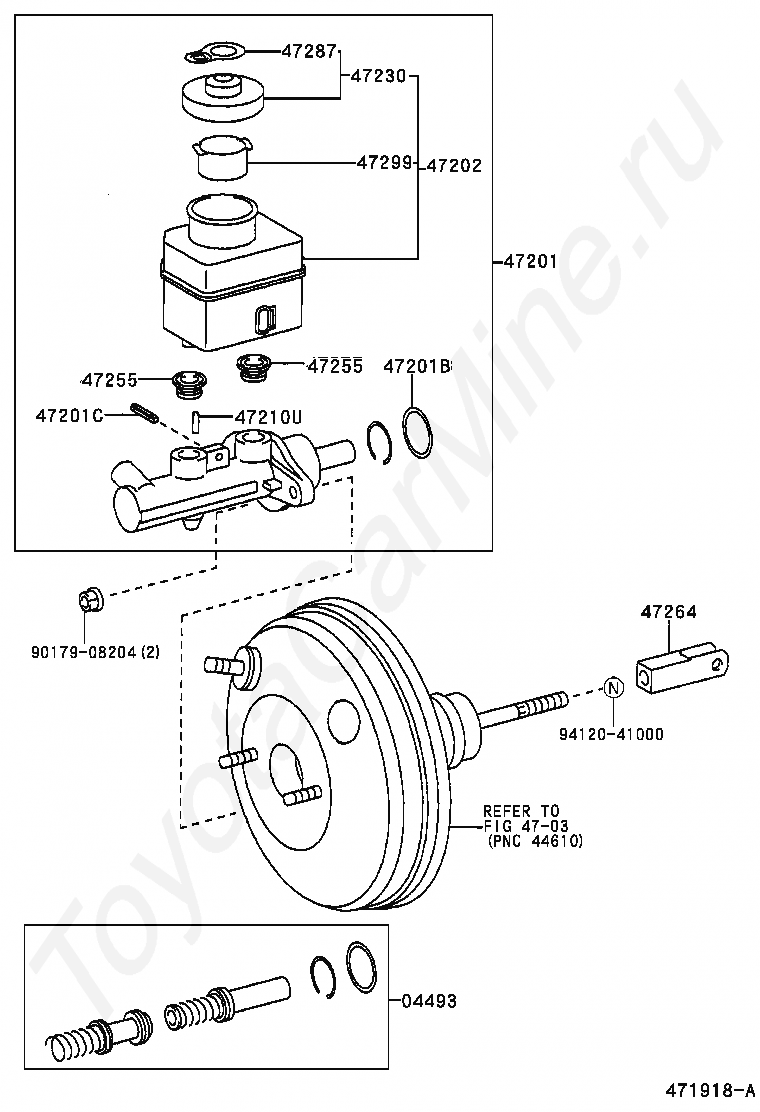 47287
47230
47299
47202
47201
47255
47255
47201B
47201C
47210U
90179-08204 (2)
47264
N
94120-41000
REFER TO
FIG 47-03
(PNC 44610)
04493
471918-A
ToyotaCarMine.ru