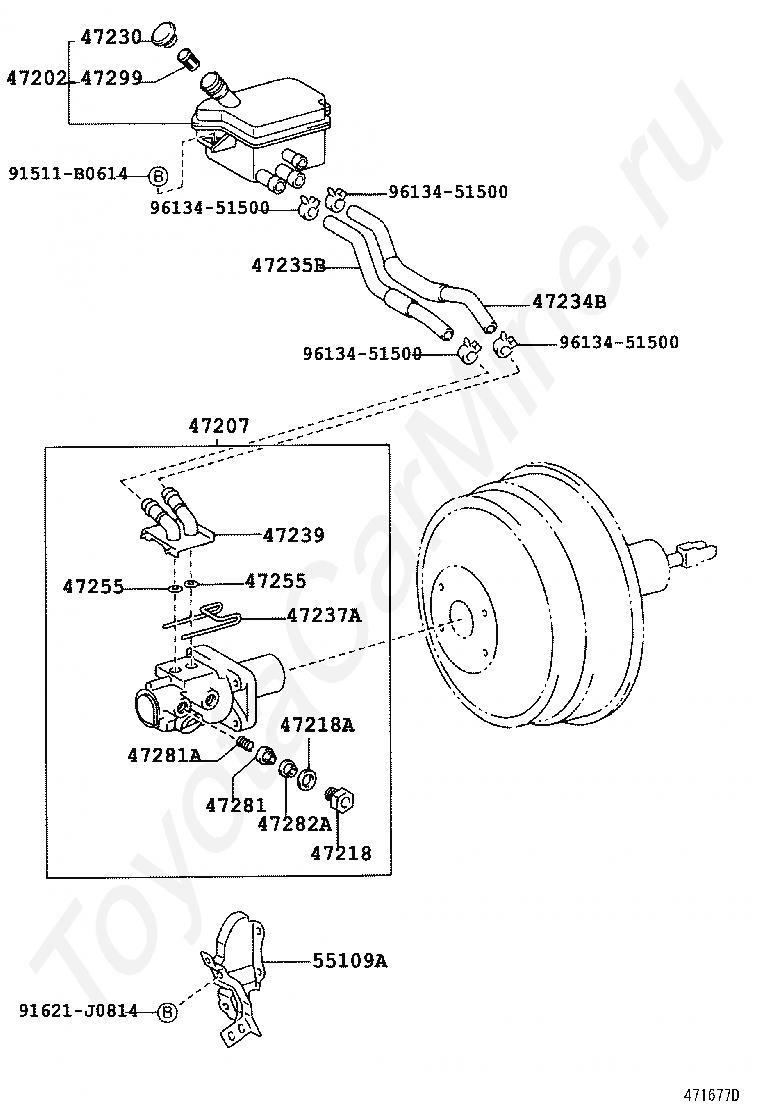 47230
47202
47299
91511-B0614
B
96134-51500
96134-51500
47235B
47234B
96134-51500
96134-51500
47207
47239
47255
47255
47237A
47218A
47281A
47281
47282A
47218
55109A
91621-J0814
B
ToyotaCarMine.ru
471677D