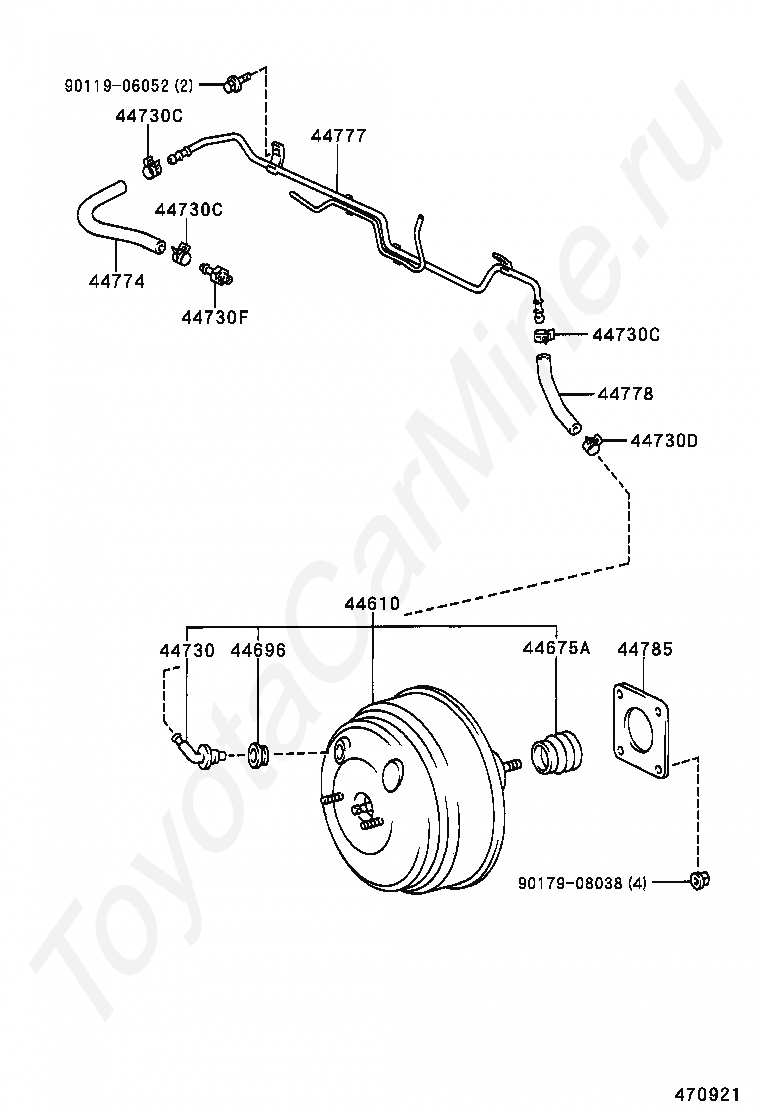 90119-06052 (2)
44730C
44777
44730C
44774
44730F
44730C
44778
44730D
44610
44730
44696
44675A
44785
90179-08038 (4)
ToyotaCarMine.ru
470921