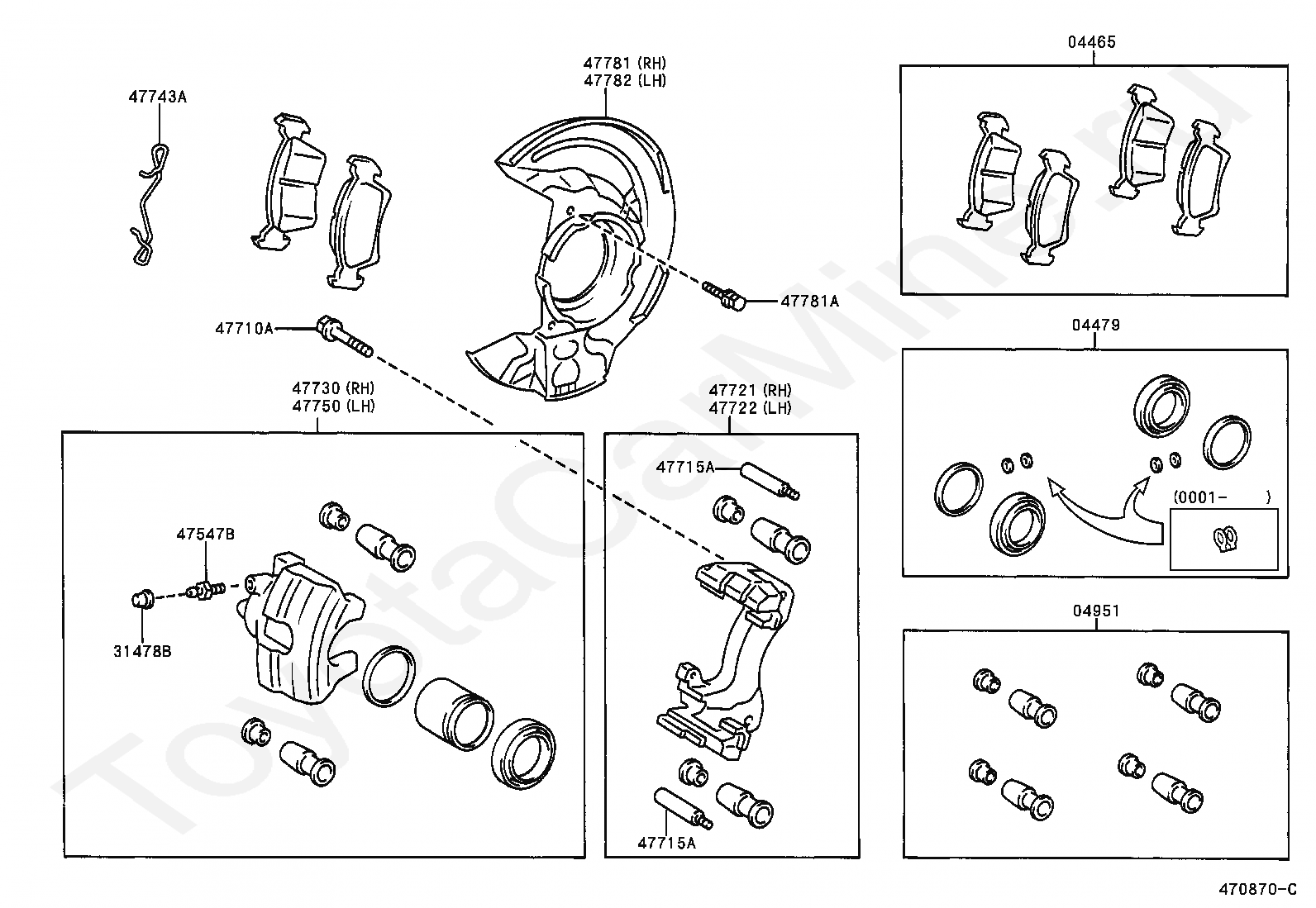 47743A

47781 (RH)
47782 (LH)

04465

47781A

47710A

04479

47730 (RH)
47750 (LH)

47721 (RH)
47722 (LH)

47715A

(0001-        )

47547B

31478B

04951

47715A

470870-C

ToyotaCarMine.ru