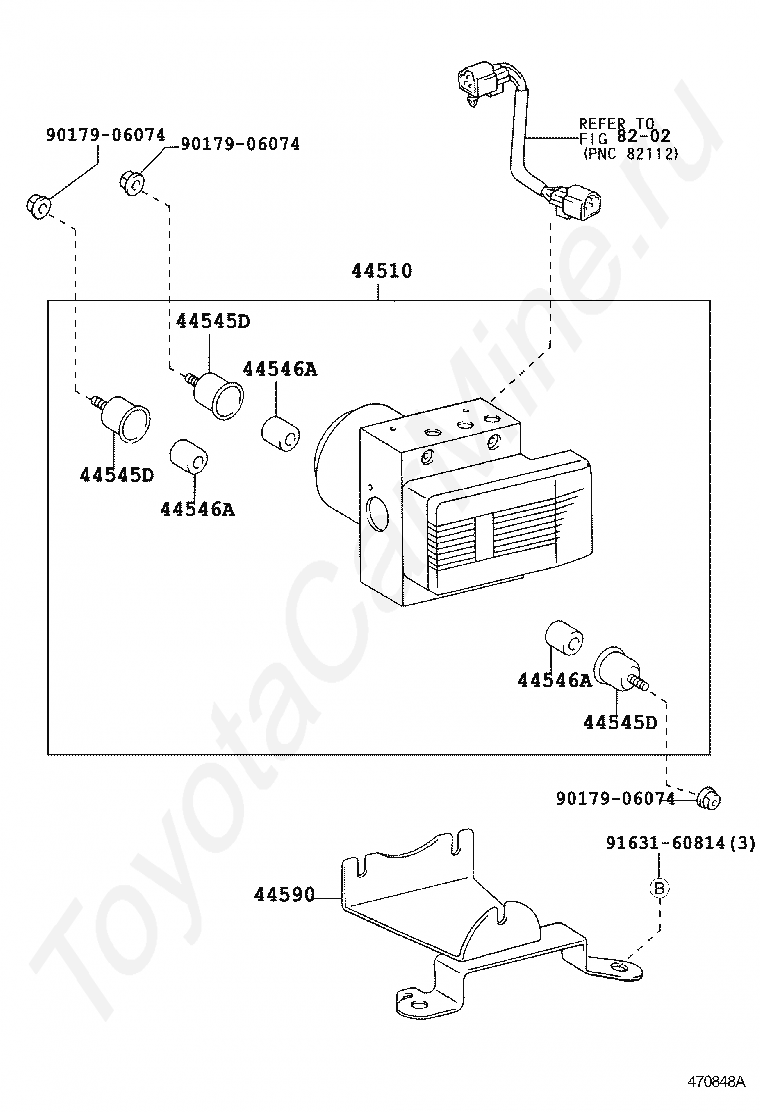 90179-06074
90179-06074
REFER TO
FIG 82-02
(PNC 82112)
44510
44545D
44546A
44545D
44546A
44546A
44545D
90179-06074
91631-60814(3)
B
44590
ToyotaCarMine.ru
470848A