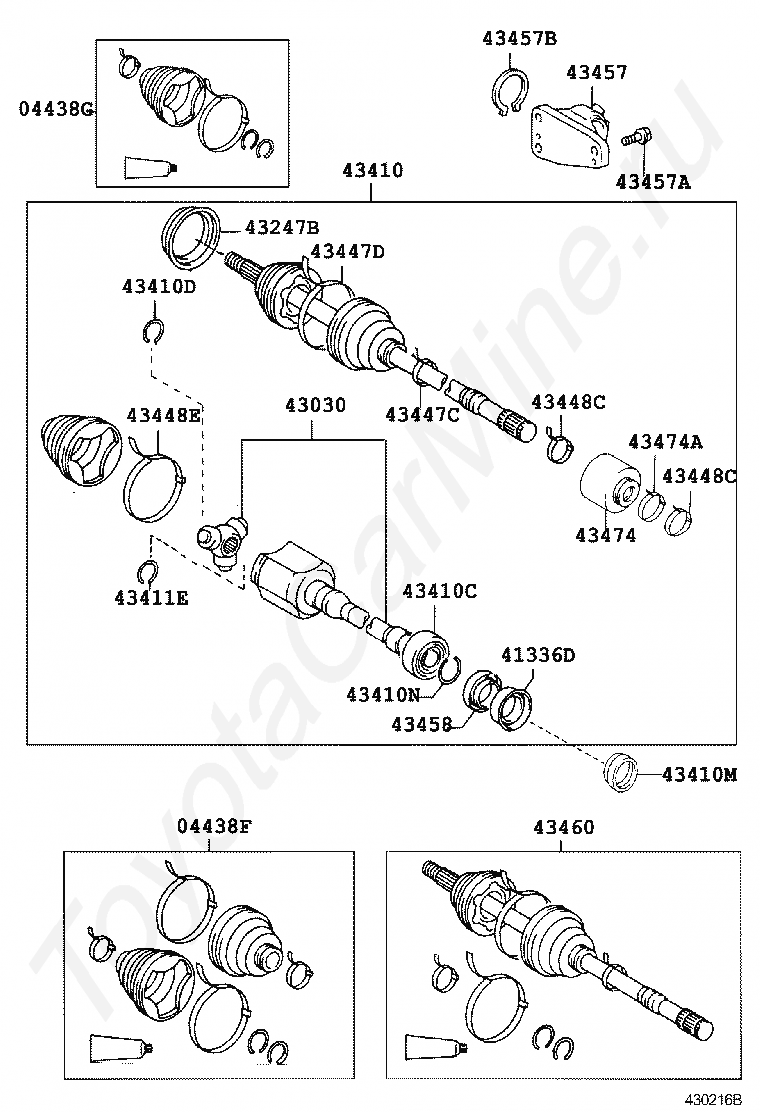 04438G
43457B
43457
43457A
43410
43247B
43447D
43410D
43448E
43030
43447C
43448C
43474A
43448C
43474
43411E
43410C
41336D
43410N
43458
43410M
04438F
43460
ToyotaCarMine.ru
430216B