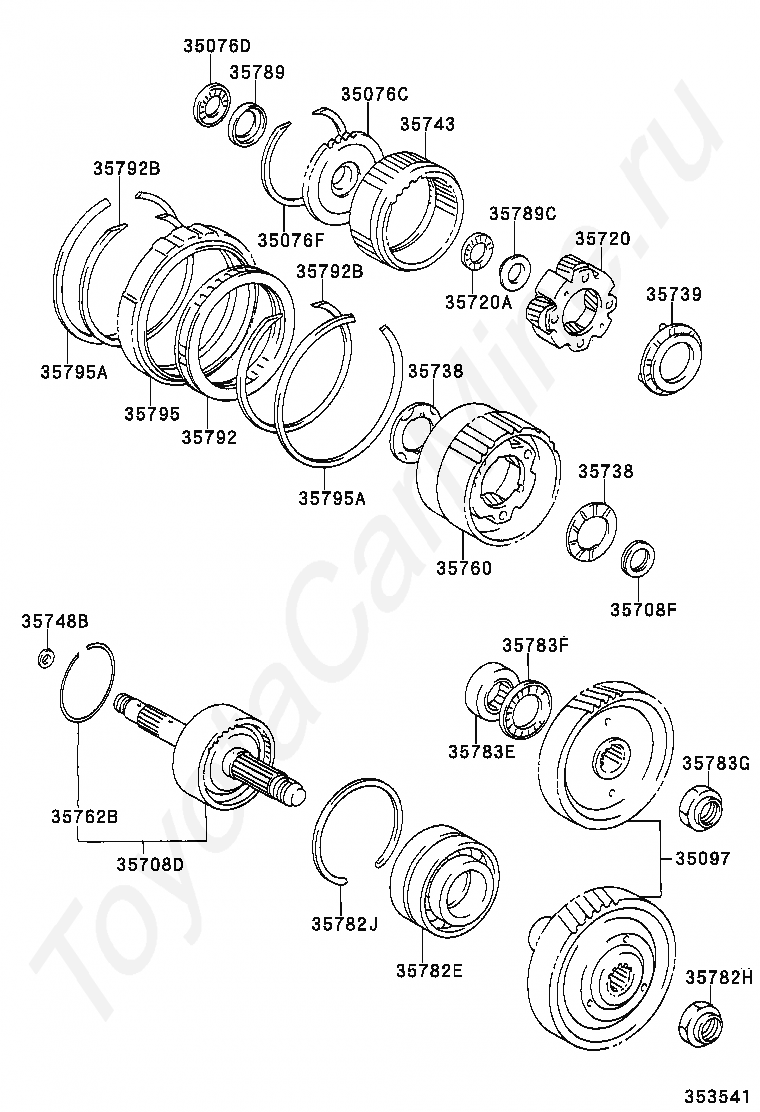 35076D
35789
35076C
35743
35792B
35076F
35789C
35720
35720A
35739
35792B
35795A
35795
35792
35738
35795A
35738
35760
35708F
35748B
35783F
35783E
35783G
35762B
35708D
35097
35782J
35782E
35782H
353541
ToyotaCarMine.ru