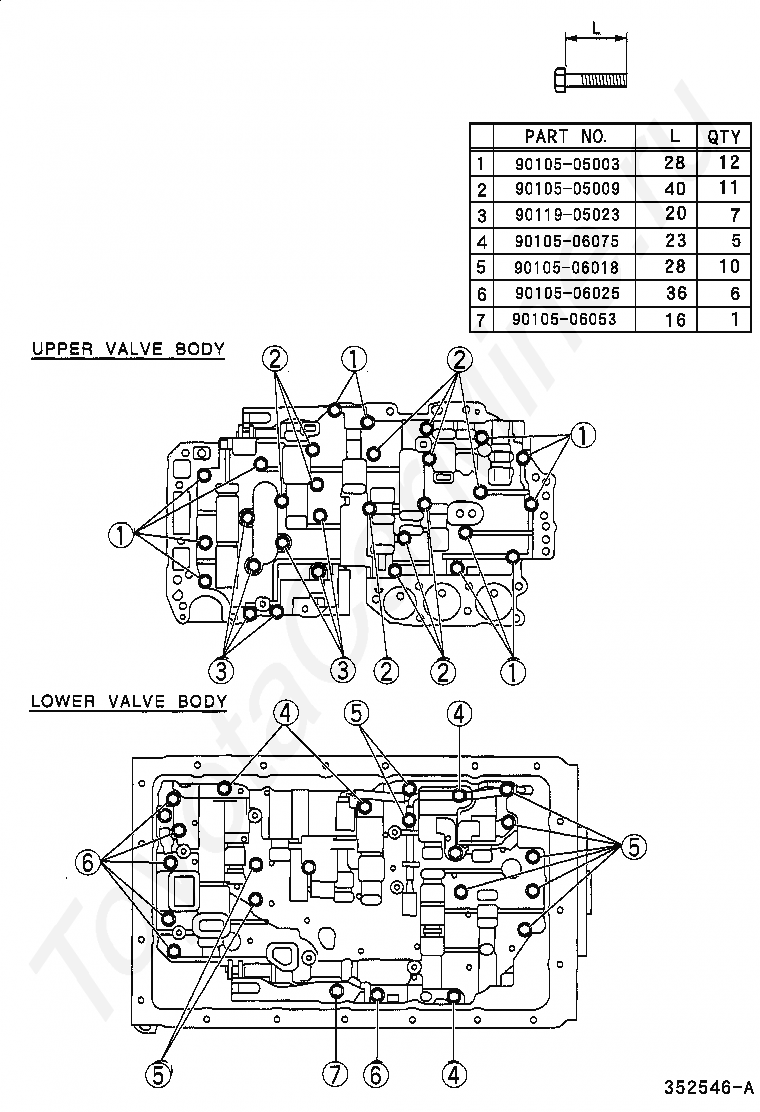 L

| | PART NO. | L | QTY |
|---|---|---|---|
| 1 | 90105-05003 | 28 | 12 |
| 2 | 90105-05009 | 40 | 11 |
| 3 | 90119-05023 | 20 | 7 |
| 4 | 90105-06075 | 23 | 5 |
| 5 | 90105-06018 | 28 | 10 |
| 6 | 90105-06025 | 36 | 6 |
| 7 | 90105-06053 | 16 | 1 |

UPPER VALVE BODY

2 1 2 1 1 3 3 2 2 1

LOWER VALVE BODY

4 5 4 6 5 5 7 6 4

352546-A