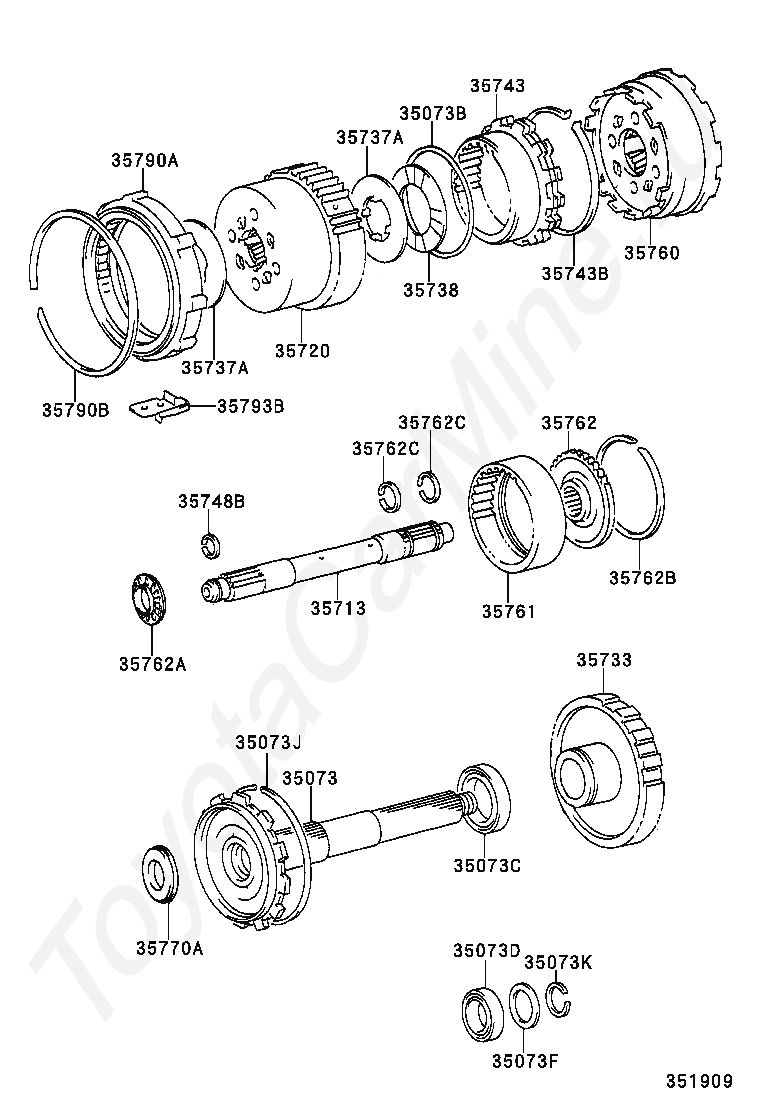 35743
35073B
35737A
35790A
35760
35743B
35738
35720
35737A
35790B
35793B
35762C
35762
35762C
35748B
35762B
35713
35761
35762A
35733
35073J
35073
35073C
35770A
35073D
35073K
35073F
351909
ToyotaCarMine