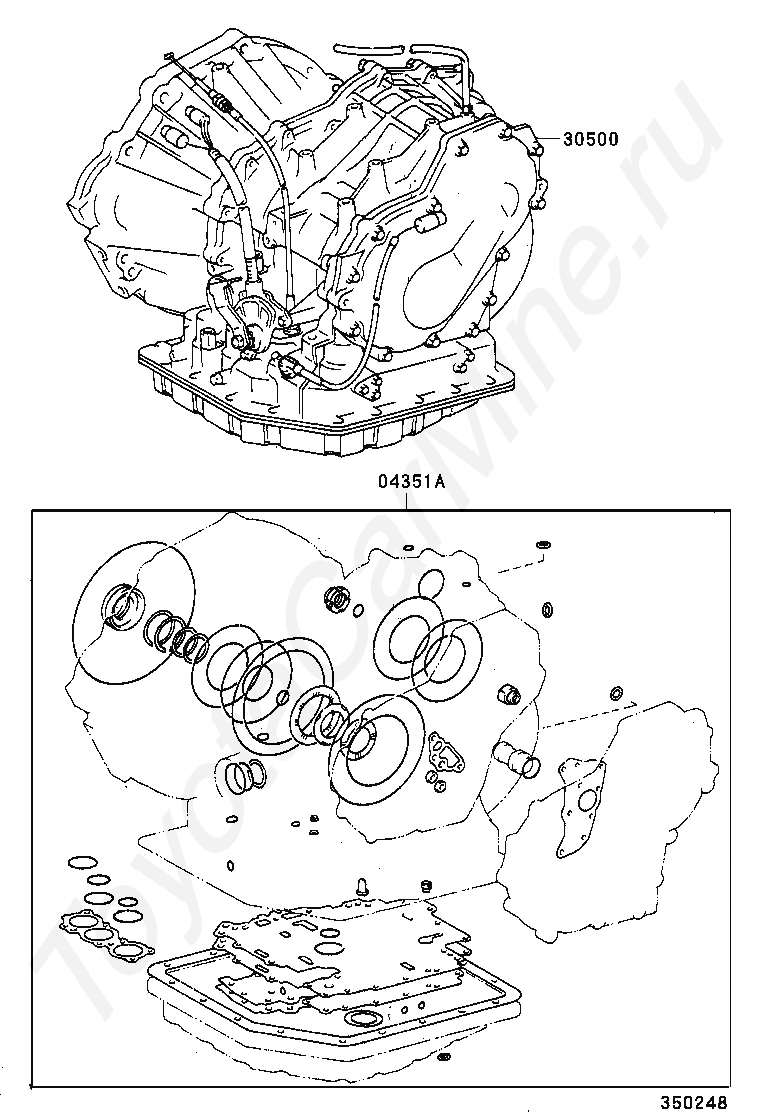 30500

04351A

ToyotaCarMine.ru

350248