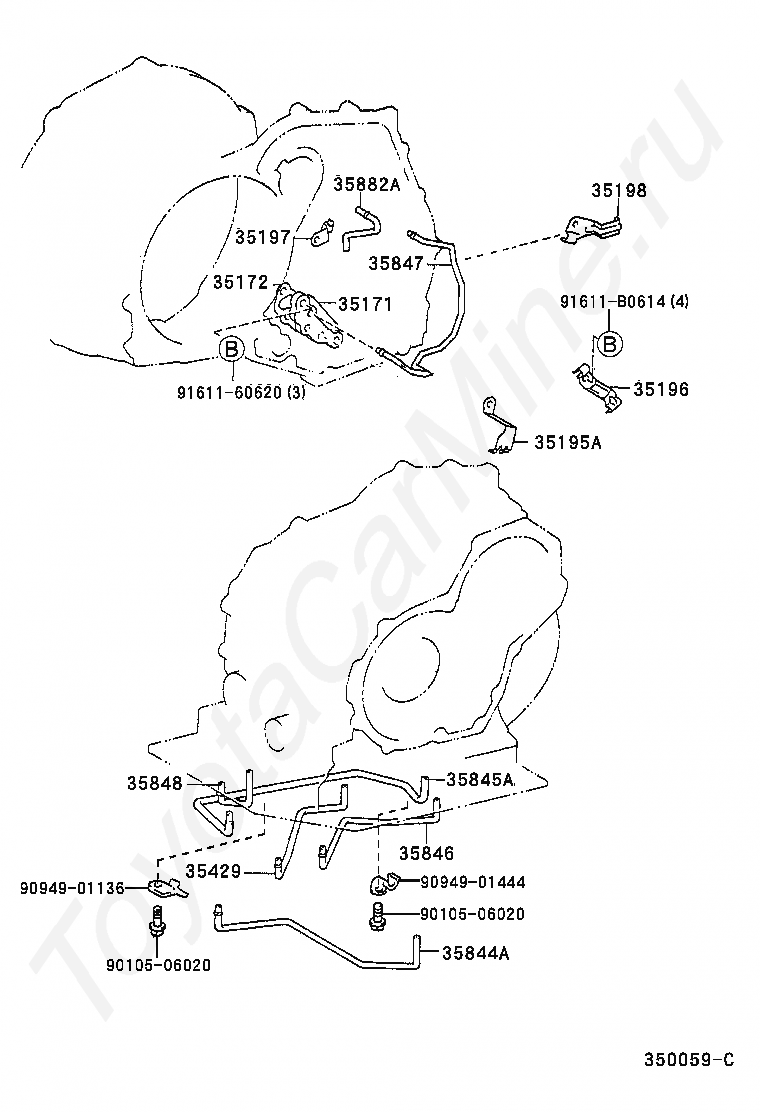 35882A
35198
35197
35847
35172
35171
91611-B0614 (4)
B
B
91611-60620 (3)
35196
35195A
35848
35845A
35846
35429
90949-01136
90949-01444
90105-06020
90105-06020
35844A
350059-C
ToyotaCarMine.ru