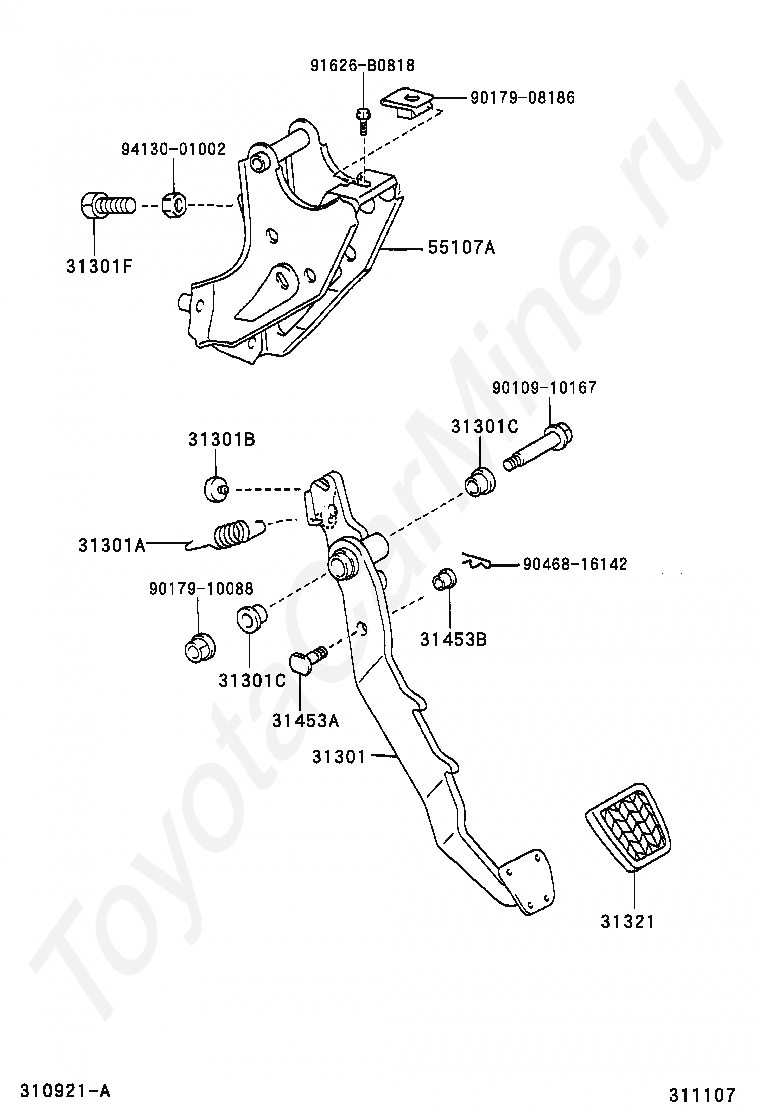 91626-B0818
90179-08186
94130-01002
31301F
55107A
90109-10167
31301B
31301C
31301A
90468-16142
90179-10088
31453B
31301C
31453A
31301
31321
ToyotaCarMine.ru
310921-A
311107