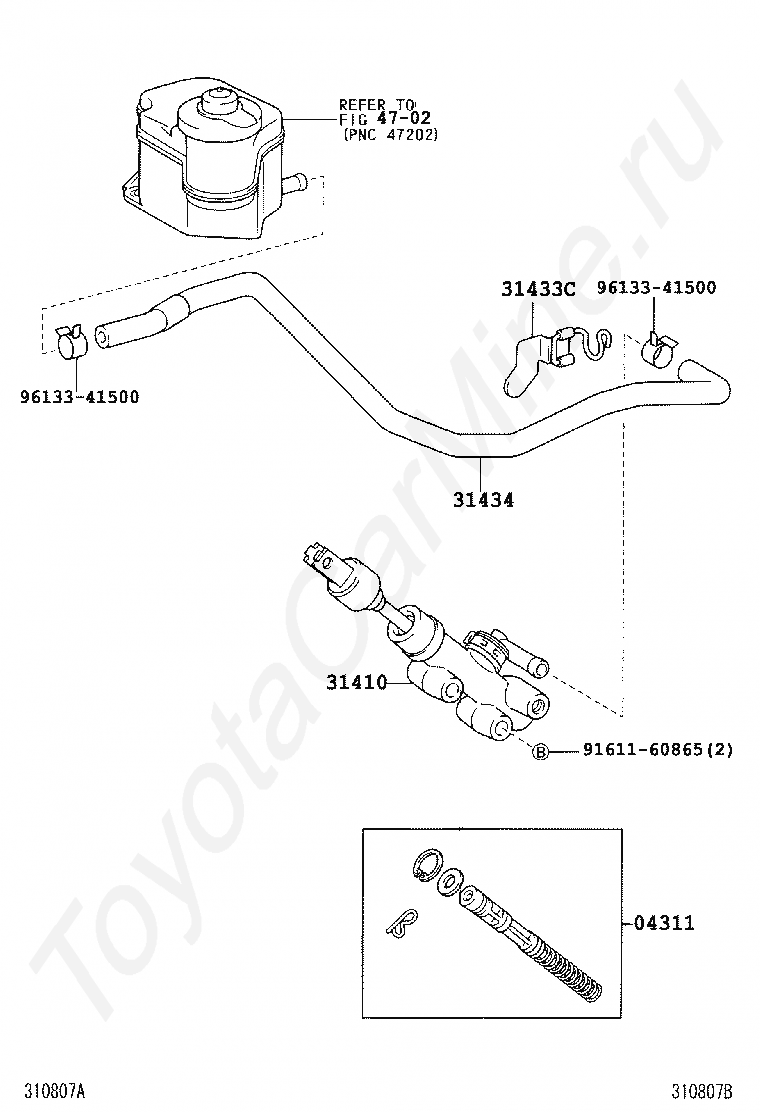 REFER TO
FIG 47-02
(PNC 47202)

31433C
96133-41500

96133-41500

31434

31410

B 91611-60865(2)

04311

ToyotaCarMine.ru

310807A

310807B