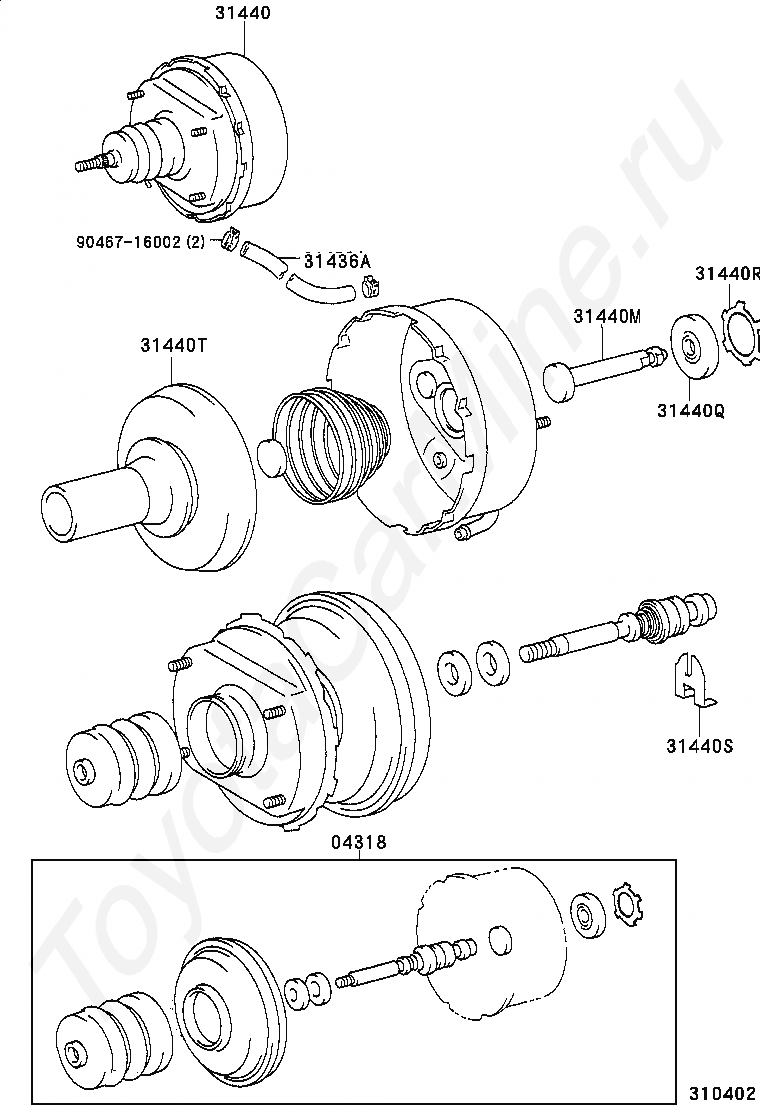 31440

90467-16002 (2)

31436A

31440R

31440M

31440T

31440Q

31440S

04318

310402

ToyotaCarline.ru