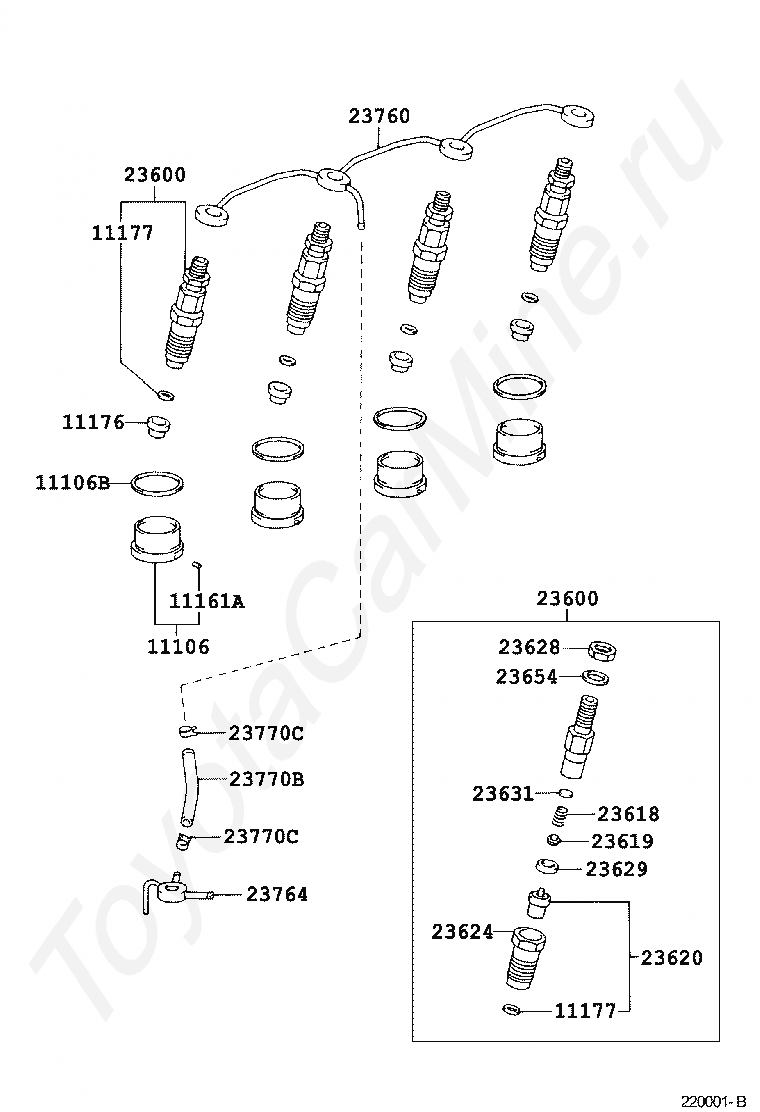 23760
23600
11177
11176
11106B
11161A
11106
23770C
23770B
23770C
23764
23600
23628
23654
23631
23618
23619
23629
23624
23620
11177
ToyotaCarMine.ru
220001-B