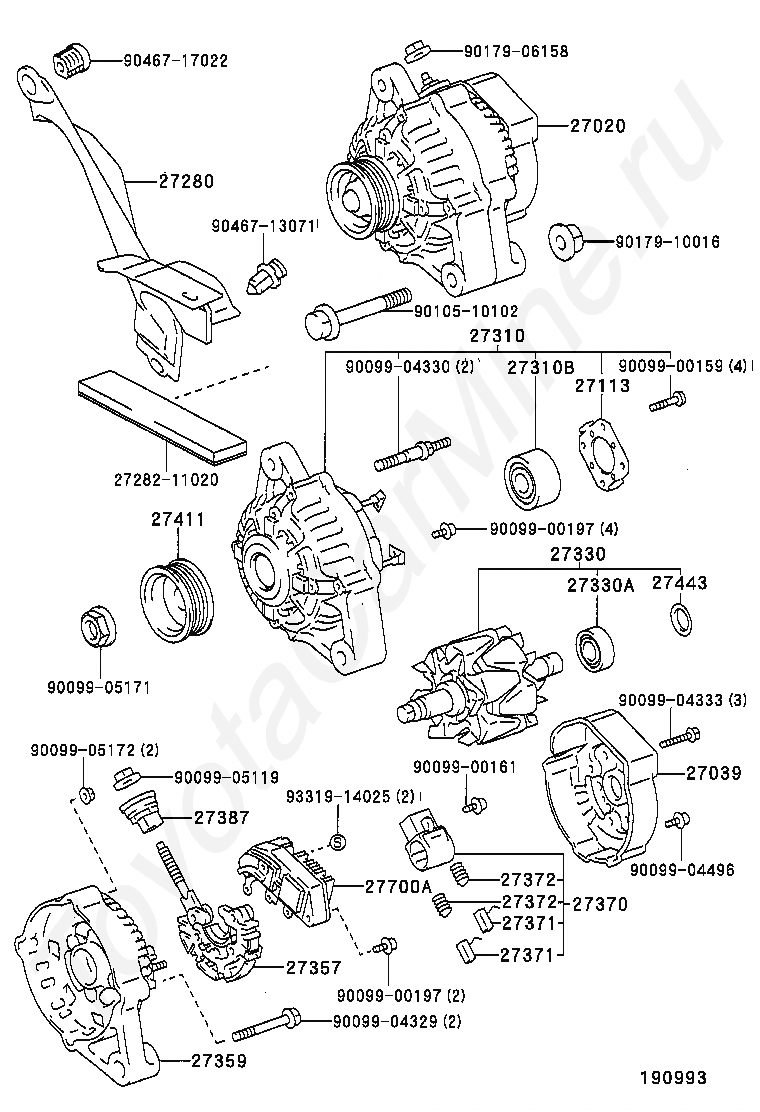 90467-17022
90179-06158
27020
27280
90467-13071
90179-10016
90105-10102
27310
90099-04330 (2)
27310B
90099-00159 (4)
27113
27282-11020
27411
90099-00197 (4)
27330
27330A
27443
90099-05171
90099-04333 (3)
90099-05172 (2)
90099-05119
90099-00161
27039
27387
93319-14025 (2)
90099-04496
27700A
27372
27372
27370
27371
27371
27357
90099-00197 (2)
90099-04329 (2)
27359
190993
ToyotaCarMine.ru