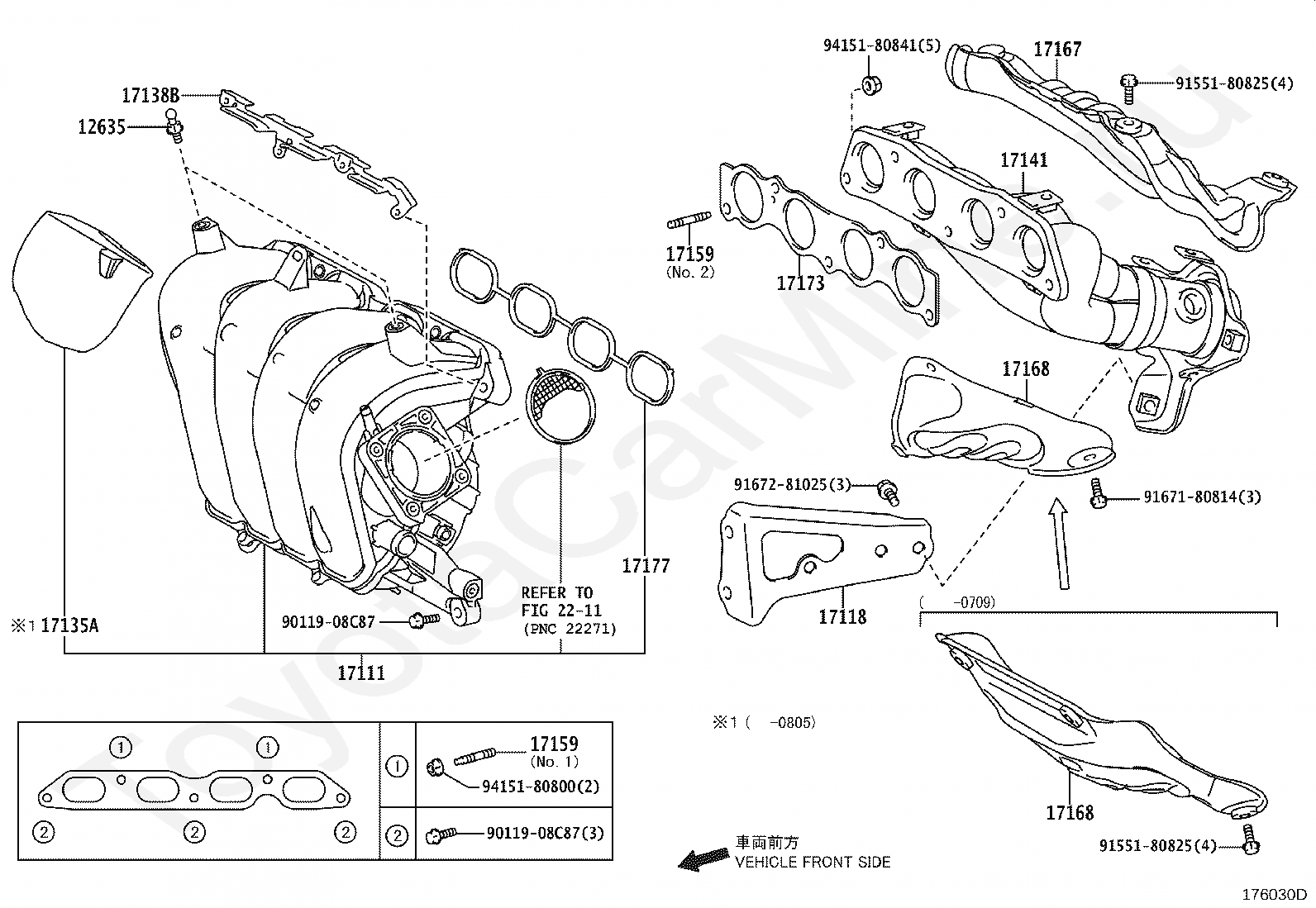 17138B
12635
※1 17135A
90119-08C87
REFER TO
FIG 22-11
(PNC 22271)
17177
17111
94151-80841(5)
17167
91551-80825(4)
17141
17159
(No. 2)
17173
17168
91672-81025(3)
91671-80814(3)
17118
( -0709)
※1 ( -0805)
17168
91551-80825(4)
①
①
②
②
②
①
17159
(No. 1)
94151-80800(2)
②
90119-08C87(3)
車両前方
VEHICLE FRONT SIDE
176030D
ToyotaCarMine.ru