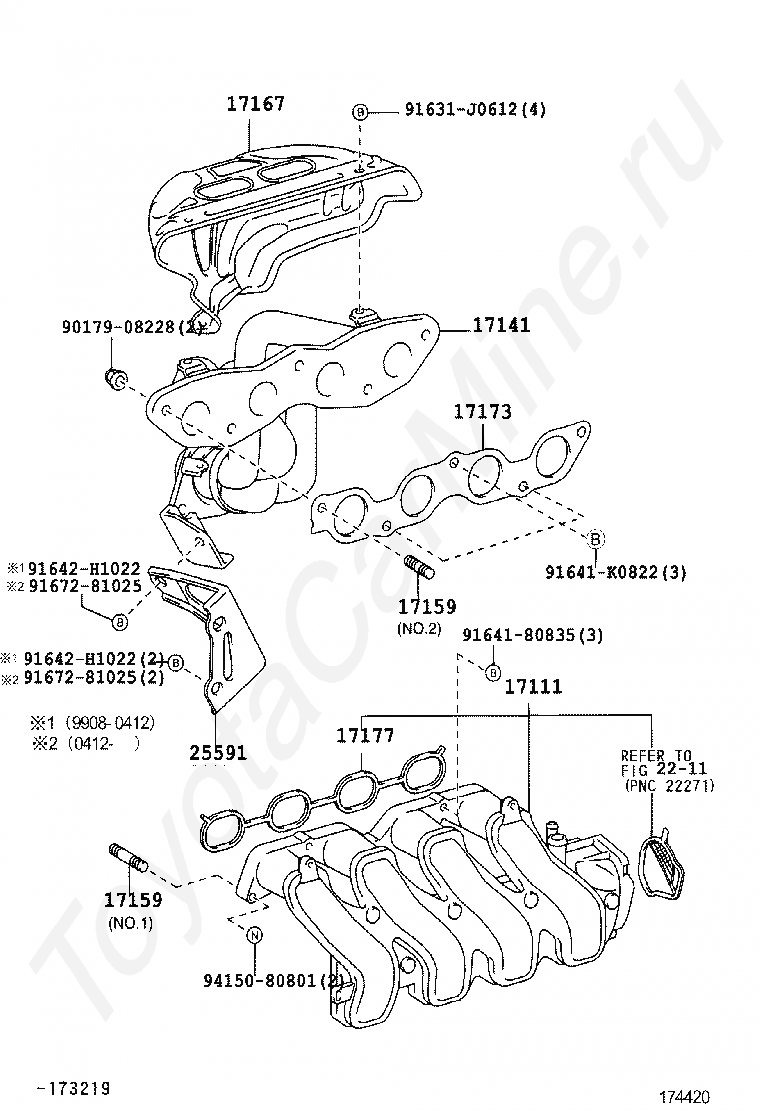 17167
B 91631-J0612(4)
90179-08228(2)
17141
17173
B
91641-K0822(3)
※1 91642-H1022
※2 91672-81025
B
17159
(NO.2)
91641-80835(3)
B
17111
※1 91642-H1022(2)
※2 91672-81025(2)
B
※1 (9908-0412)
※2 (0412- )
25591
17177
REFER TO
FIG 22-11
(PNC 22271)
17159
(NO.1)
N
94150-80801(2)
-173219
174420
ToyotaCarMine.ru