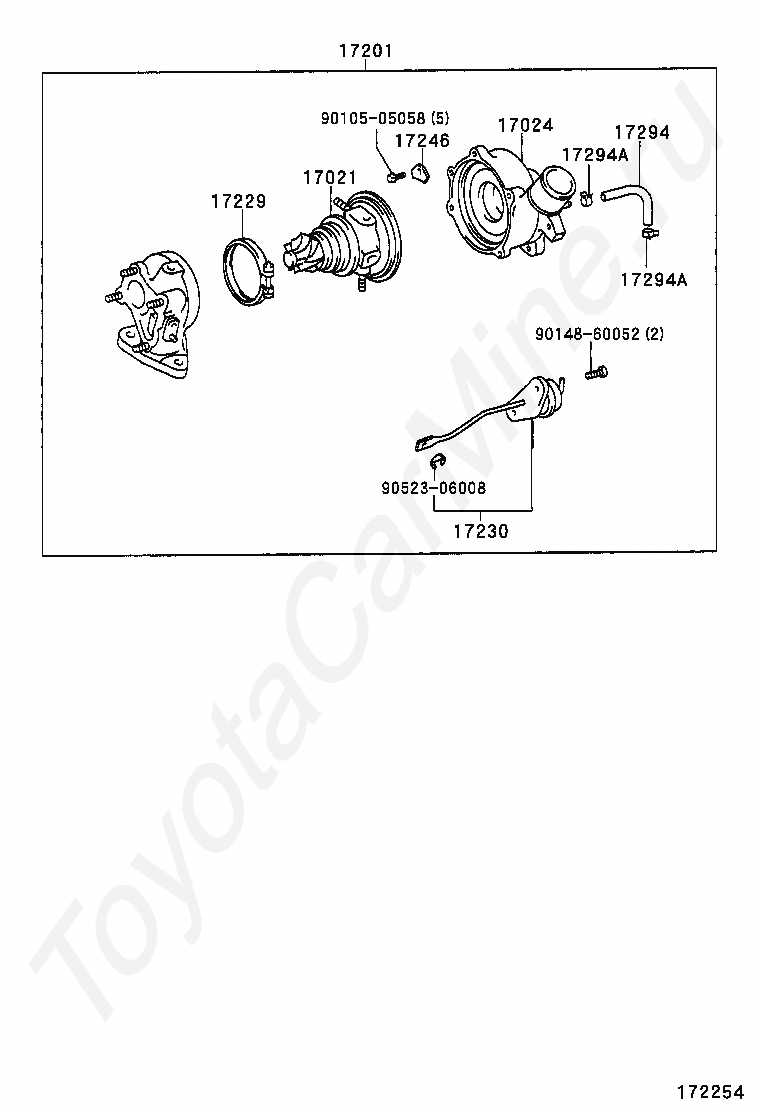 17201

90105-05058 (5)
17246
17024
17294
17294A
17021
17229
17294A
90148-60052 (2)
90523-06008
17230

ToyotaCarMine.ru

172254