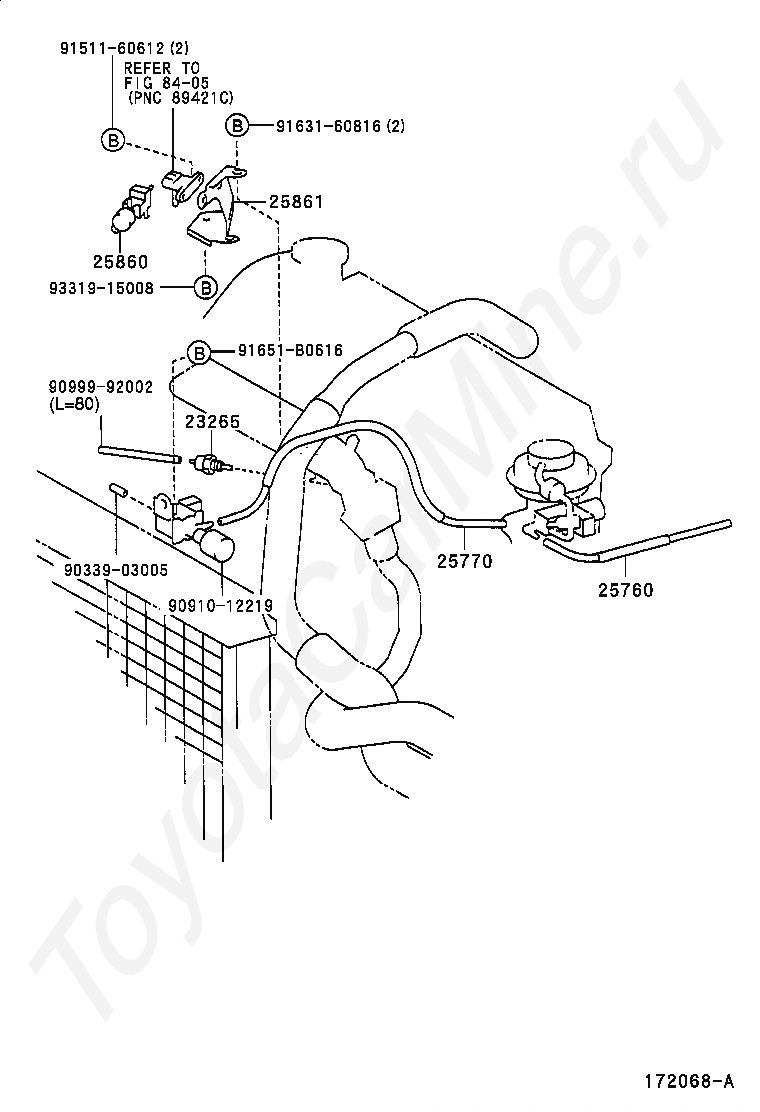 91511-60612 (2)
REFER TO
FIG 84-05
(PNC 89421C)
B
B 91631-60816 (2)
25861
25860
93319-15008 B
B 91651-B0616
90999-92002
(L=80)
23265
90339-03005
90910-12219
25770
25760
ToyotaCarMine.ru
172068-A