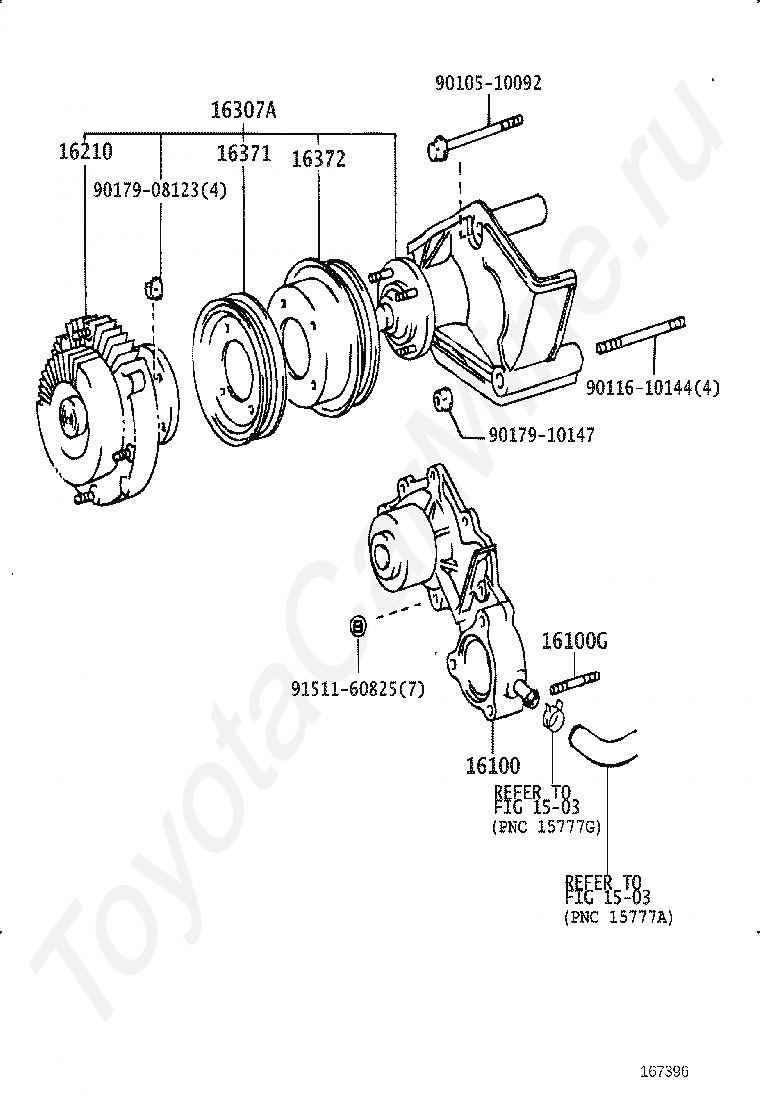 90105-10092
16307A
16210
16371
16372
90179-08123(4)
90116-10144(4)
90179-10147
16100G
91511-60825(7)
16100
REFER TO
FIG 15-03
(PNC 15777G)
REFER TO
FIG 15-03
(PNC 15777A)
ToyotaCarMine.ru
167396