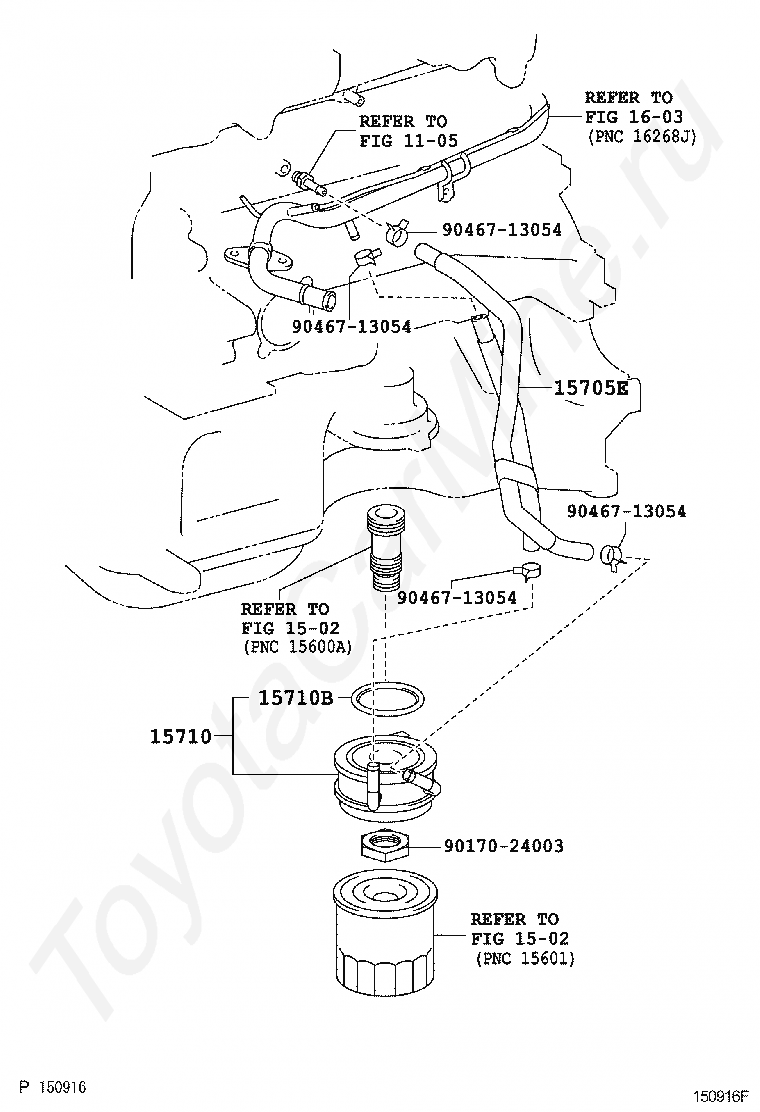 REFER TO
FIG 16-03
(PNC 16268J)

REFER TO
FIG 11-05

90467-13054

90467-13054

15705E

90467-13054

90467-13054

REFER TO
FIG 15-02
(PNC 15600A)

15710B

15710

90170-24003

REFER TO
FIG 15-02
(PNC 15601)

ToyotaCarMine.ru

P 150916

150916F