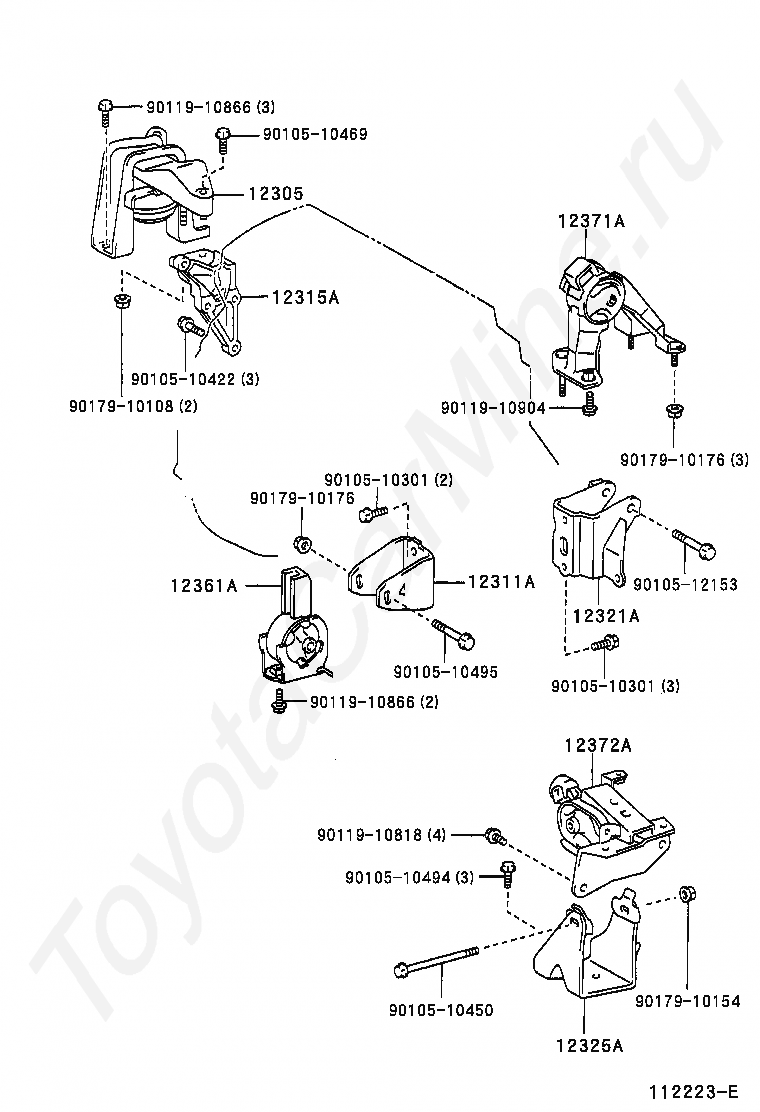 90119-10866 (3)
90105-10469
12305
12315A
90105-10422 (3)
90179-10108 (2)
12371A
90119-10904
90179-10176 (3)
90105-10301 (2)
90179-10176
12361A
12311A
90105-10495
90119-10866 (2)
90105-12153
12321A
90105-10301 (3)
12372A
90119-10818 (4)
90105-10494 (3)
90105-10450
90179-10154
12325A
112223-E
ToyotaCarMine.ru