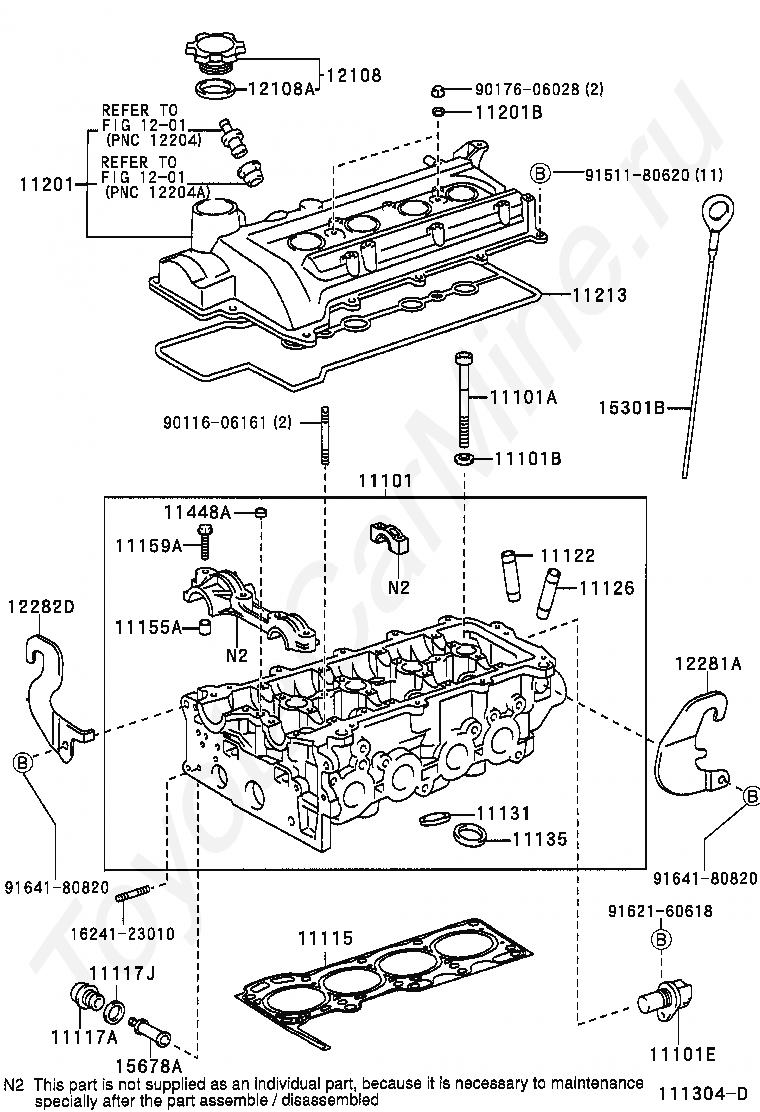 12108
12108A
90176-06028 (2)
11201B
REFER TO
FIG 12-01
(PNC 12204)
REFER TO
FIG 12-01
(PNC 12204A)
11201
B
91511-80620 (11)
11213
11101A
15301B
90116-06161 (2)
11101B
11101
11448A
11159A
N2
11122
11126
12282D
11155A
N2
12281A
B
B
11131
11135
91641-80820
91641-80820
16241-23010
91621-60618
B
11115
11117J
11117A
15678A
11101E
N2 This part is not supplied as an individual part, because it is necessary to maintenance specially after the part assemble / disassembled
111304-D
ToyotaCarMine.ru