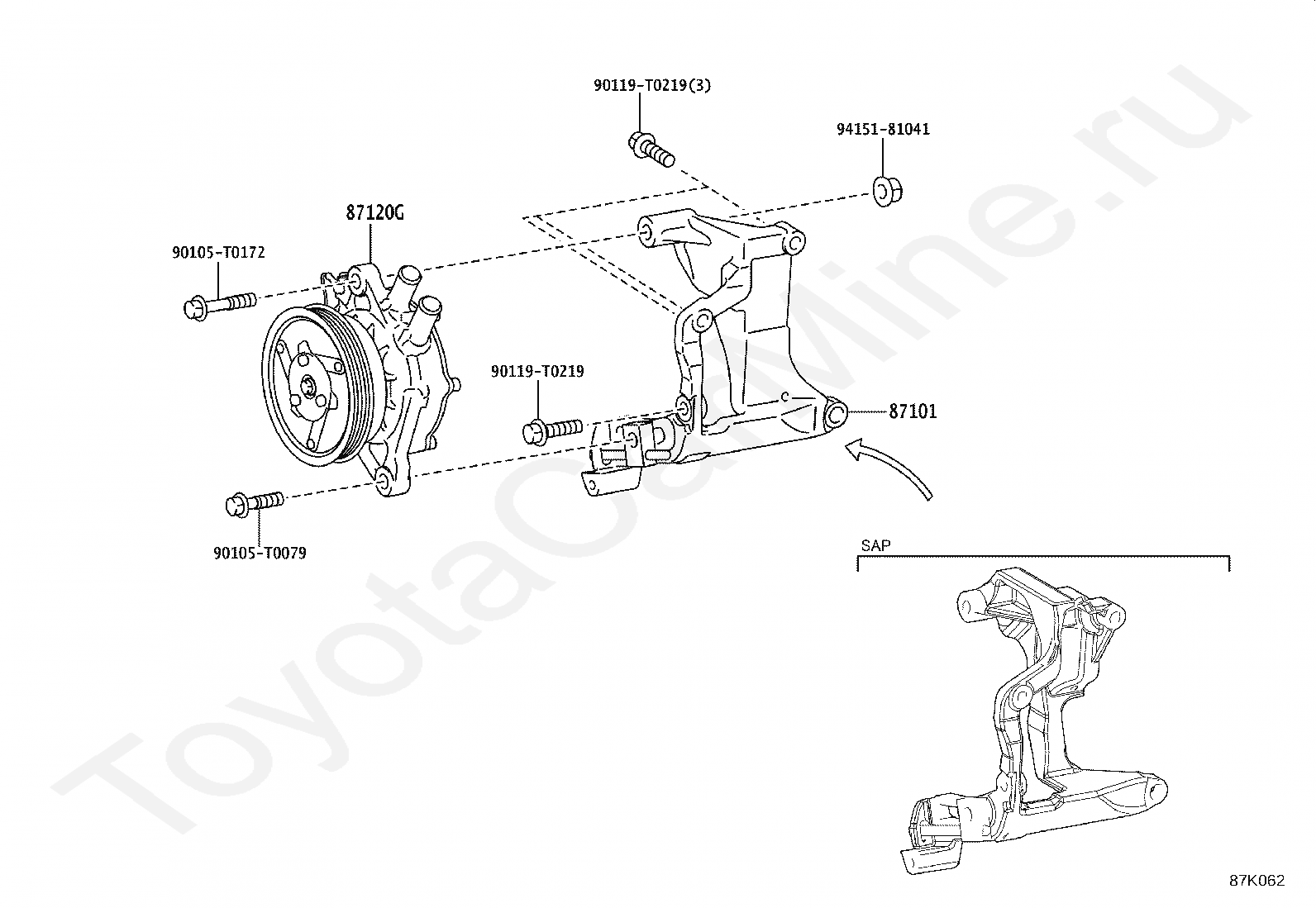 90119-T0219(3)

94151-81041

87120G

90105-T0172

90119-T0219

87101

90105-T0079

SAP

ToyotaCarMine.ru

87K062