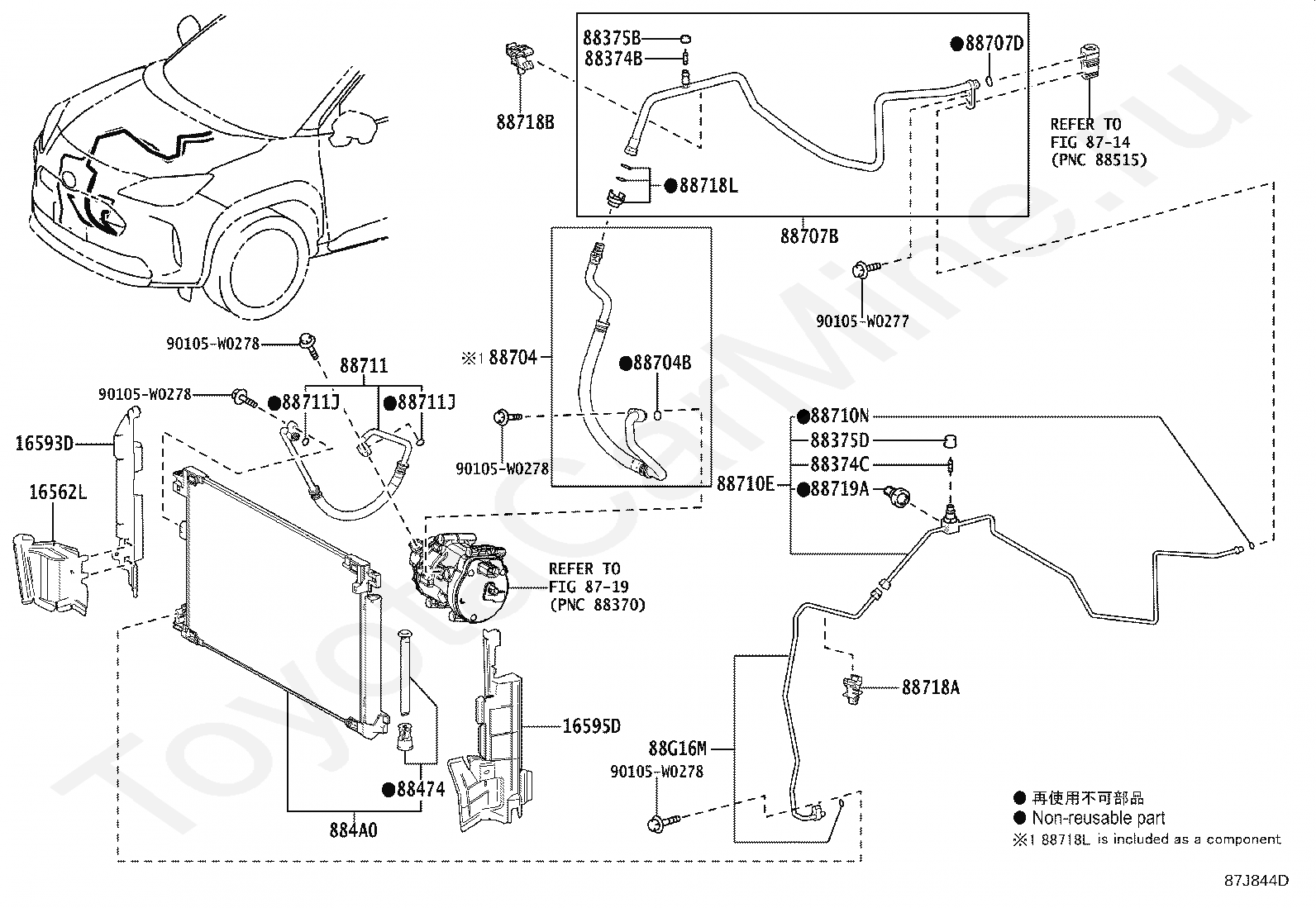 88375B
88374B
●88707D
88718B
REFER TO
FIG 87-14
(PNC 88515)
●88718L
88707B
90105-W0277
90105-W0278
88711
※1 88704
●88704B
90105-W0278
●88711J
●88711J
16593D
16562L
90105-W0278
●88710N
88375D
88374C
88710E
●88719A
REFER TO
FIG 87-19
(PNC 88370)
88718A
16595D
88G16M
90105-W0278
●88474
884A0
● 再使用不可部品
● Non-reusable part
※1 88718L is included as a component
87J844D
ToyotaCarMine.ru