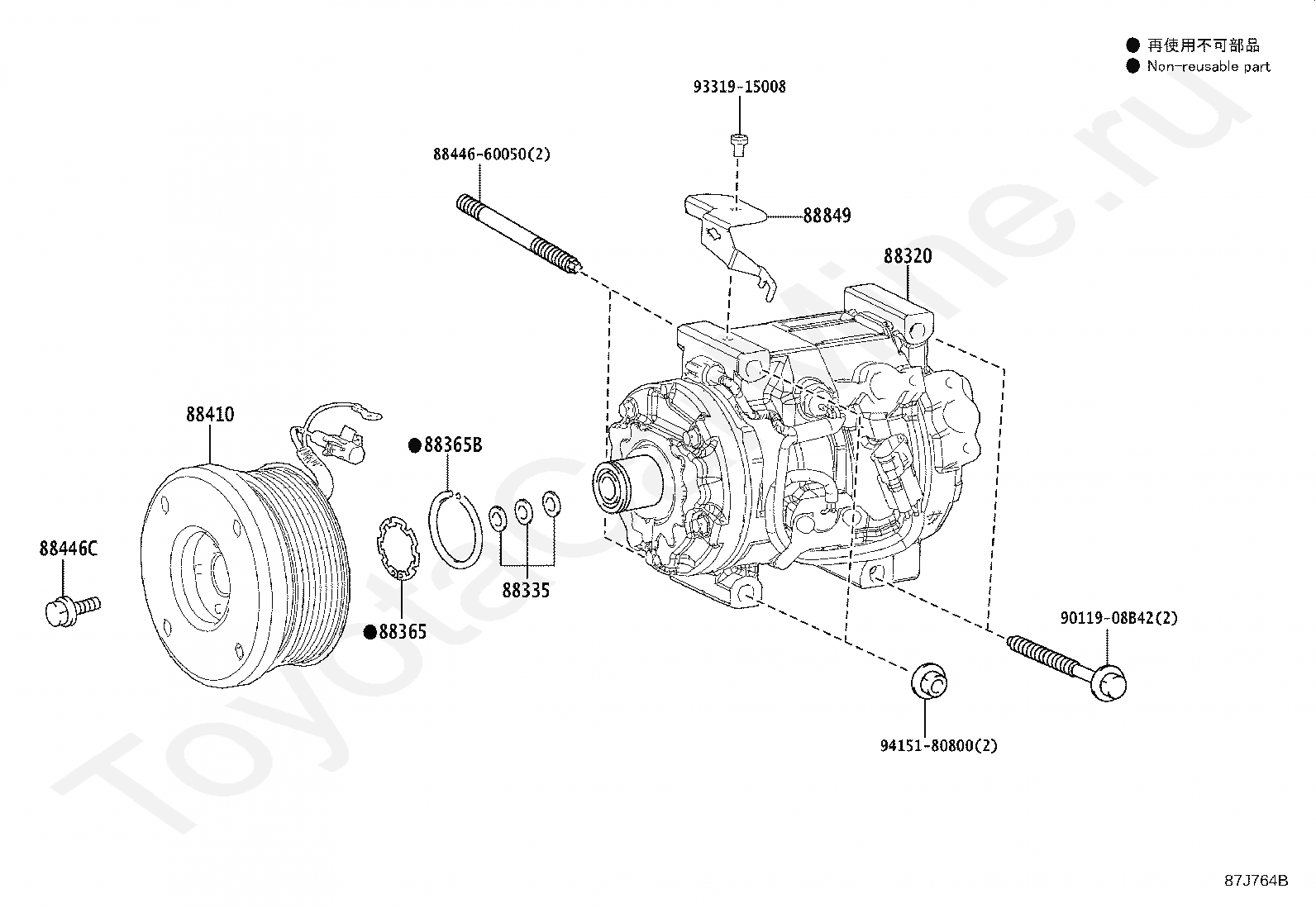 ● 再使用不可部品
● Non-reusable part

93319-15008

88446-60050(2)

88849

88320

88410

●88365B

88446C

88335

●88365

90119-08B42(2)

94151-80800(2)

ToyotaOnline.ru

87J764B