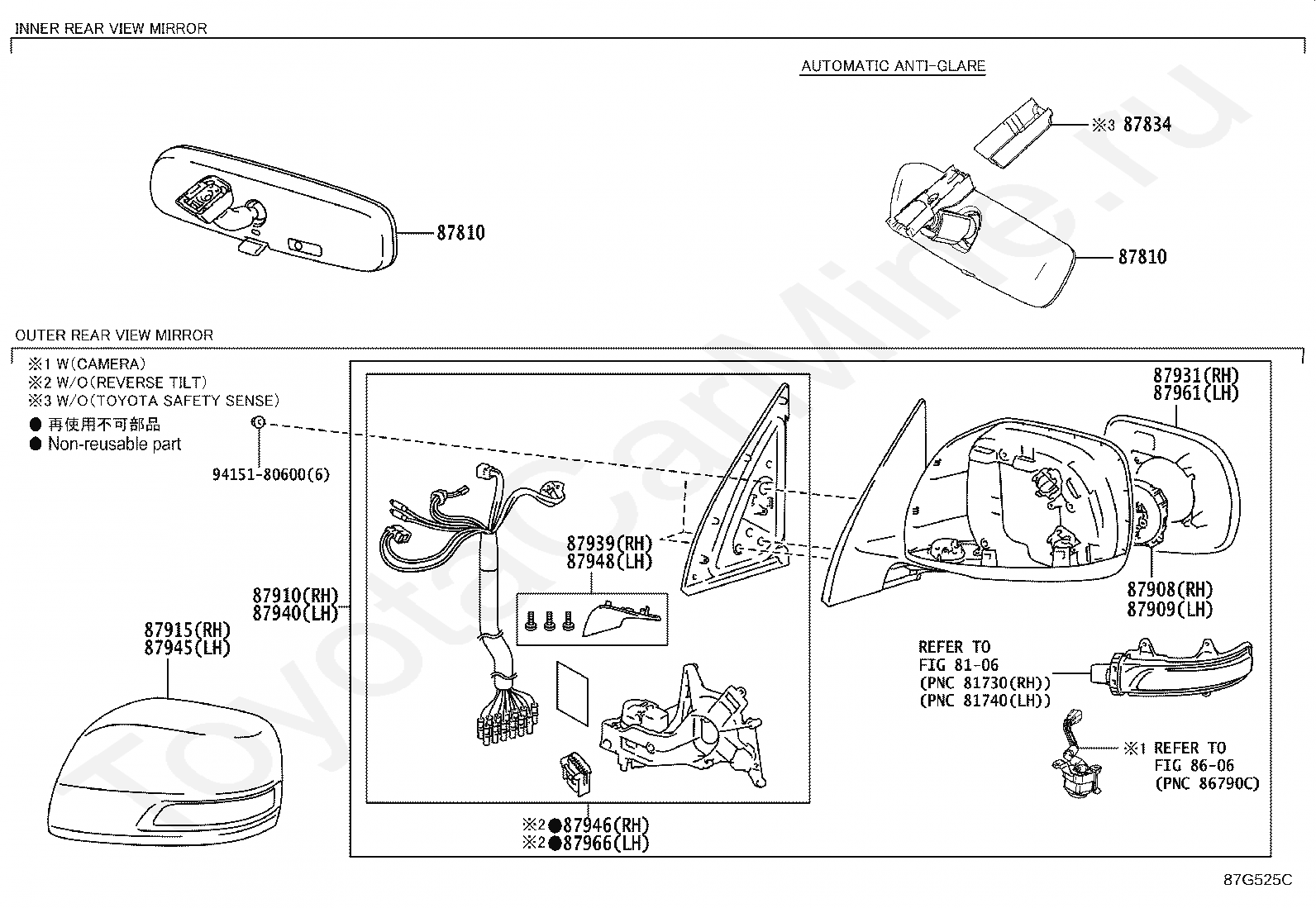 INNER REAR VIEW MIRROR

AUTOMATIC ANTI-GLARE

※3 87834

87810

87810

OUTER REAR VIEW MIRROR

※1 W(CAMERA)
※2 W/O(REVERSE TILT)
※3 W/O(TOYOTA SAFETY SENSE)
● 再使用不可部品
● Non-reusable part

94151-80600(6)

87931(RH)
87961(LH)

87939(RH)
87948(LH)

87910(RH)
87940(LH)

87915(RH)
87945(LH)

87908(RH)
87909(LH)

REFER TO
FIG 81-06
(PNC 81730(RH))
(PNC 81740(LH))

※1 REFER TO
FIG 86-06
(PNC 86790C)

※2 ●87946(RH)
※2 ●87966(LH)

87G525C

ToyotaCarMine.ru