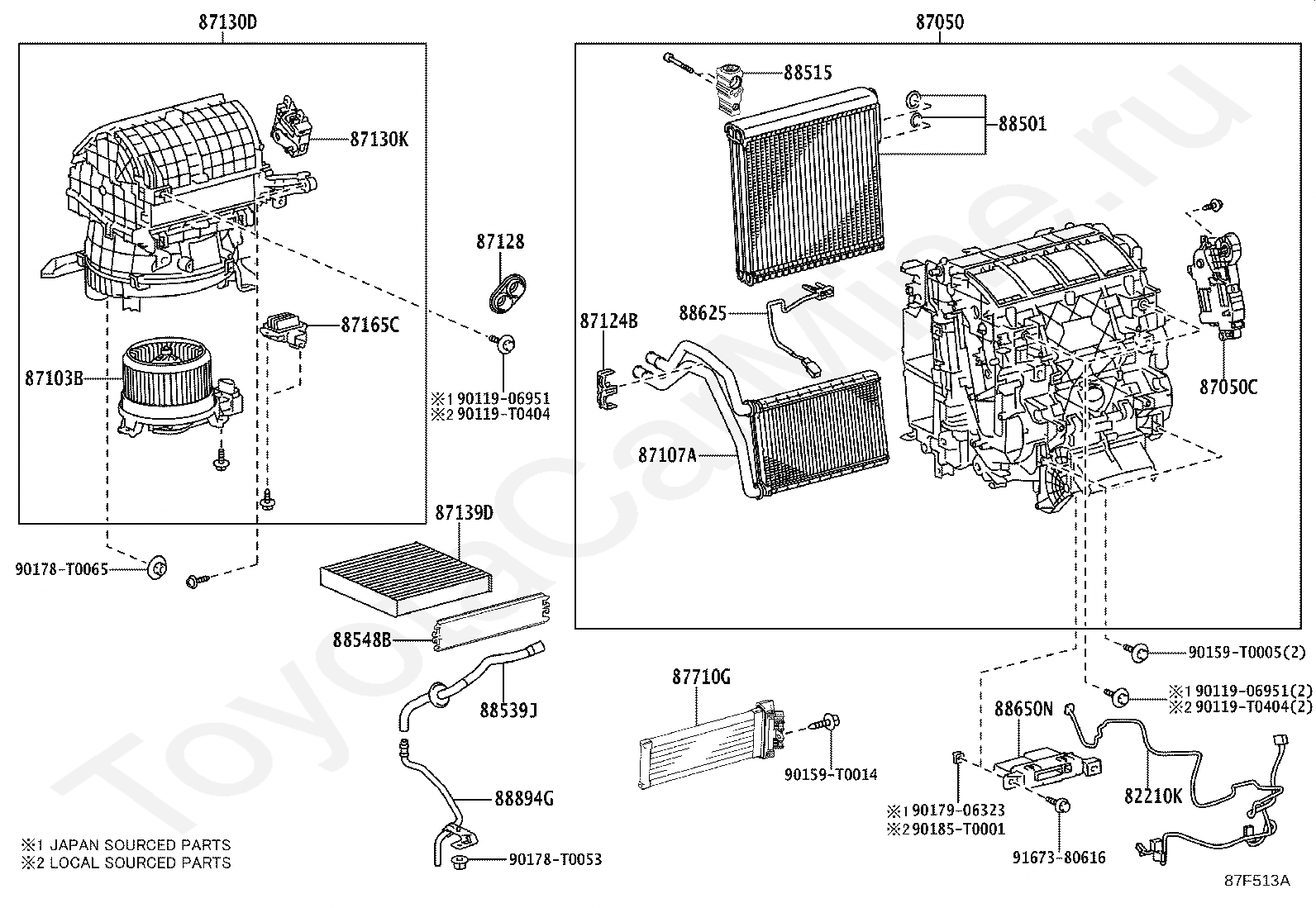 87130D

87130K

87128

87165C

87103B

※1 90119-06951
※2 90119-T0404

90178-T0065

87139D

88548B

88539J

88894G

90178-T0053

※1 JAPAN SOURCED PARTS
※2 LOCAL SOURCED PARTS

87050

88515

88501

88625

87124B

87107A

87050C

90159-T0005(2)

※1 90119-06951(2)
※2 90119-T0404(2)

87710G

90159-T0014

88650N

82210K

※1 90179-06323
※2 90185-T0001

91673-80616

87F513A

ToyotaCarMine.ru