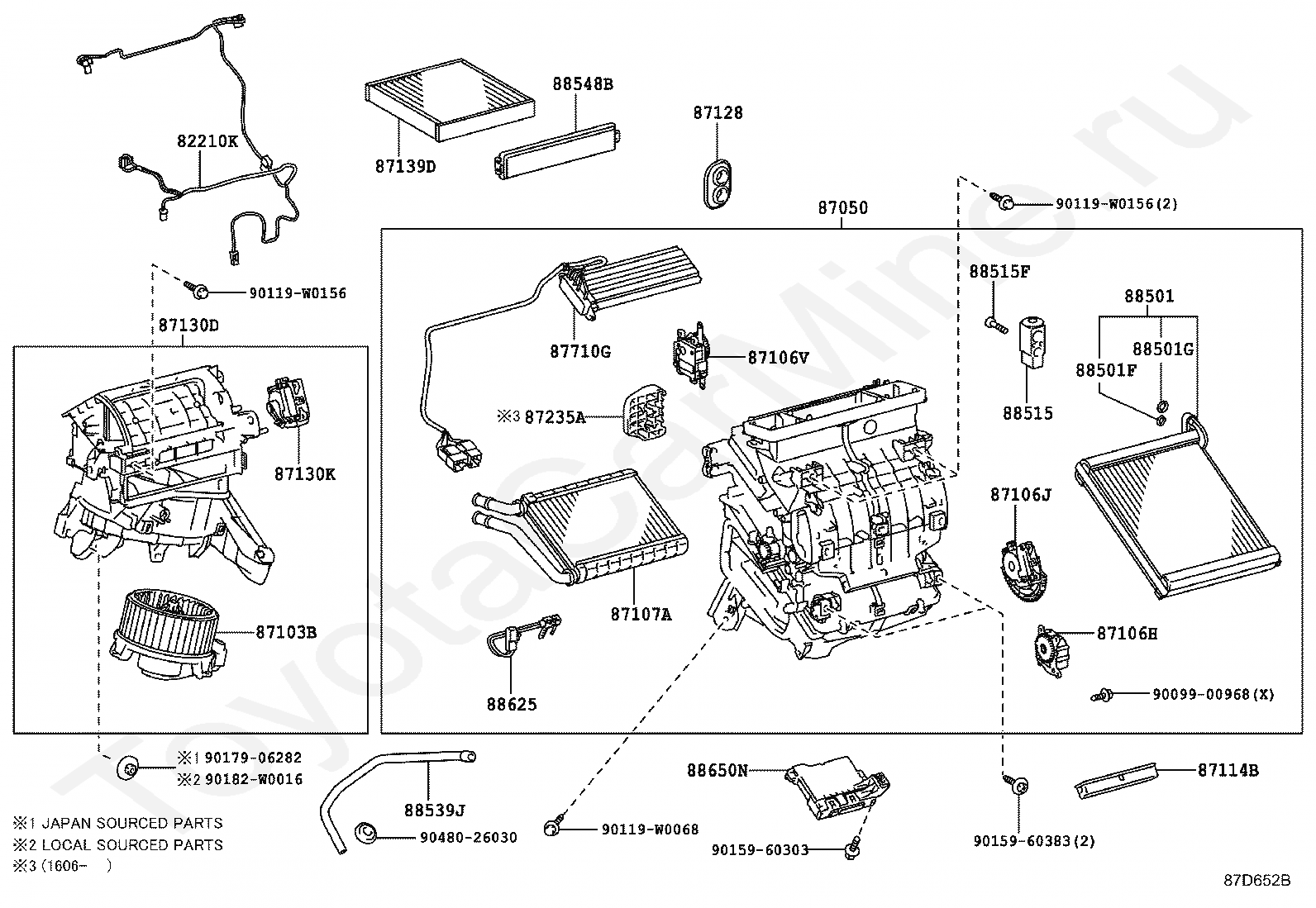 82210K
87139D
88548B
87128
87050
90119-W0156(2)
90119-W0156
87130D
87130K
87103B
87710G
87106V
※3 87235A
87107A
88625
88515F
88515
88501
88501G
88501F
87106J
87106H
90099-00968(X)
※1 90179-06282
※2 90182-W0016
88539J
90480-26030
90119-W0068
88650N
90159-60303
90159-60383(2)
87114B
※1 JAPAN SOURCED PARTS
※2 LOCAL SOURCED PARTS
※3 (1606- )
87D652B
ToyotaCarMine.ru