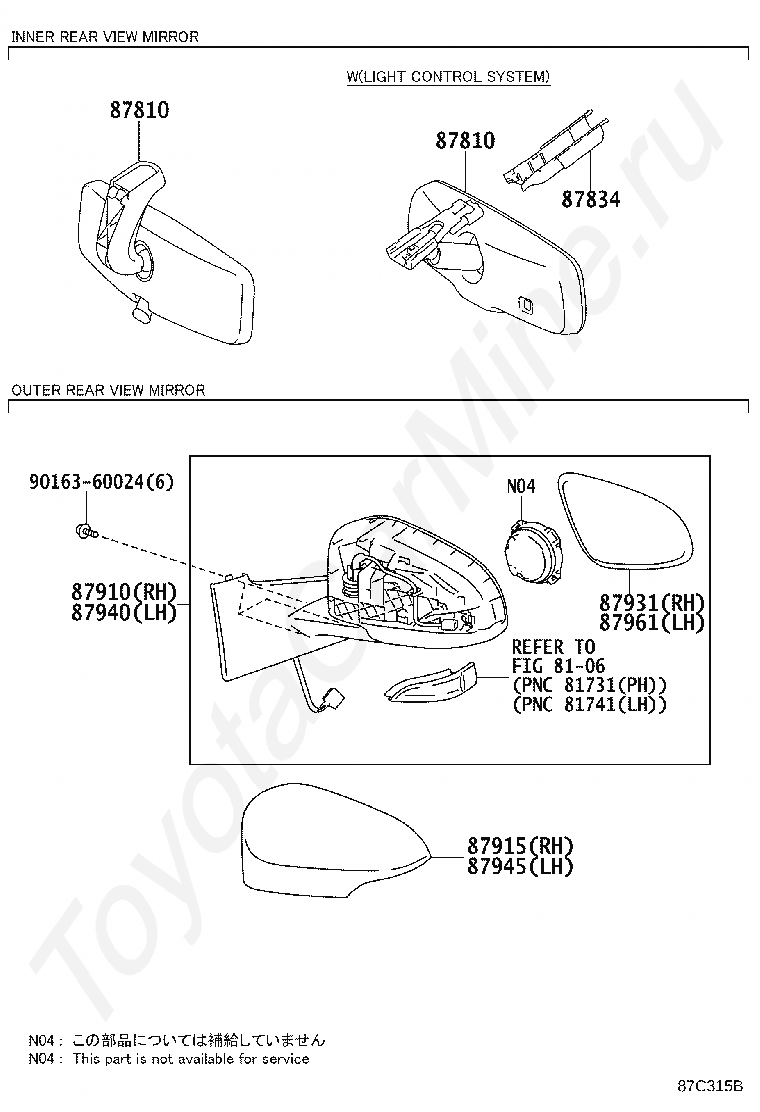 INNER REAR VIEW MIRROR

W(LIGHT CONTROL SYSTEM)

87810

87810

87834

OUTER REAR VIEW MIRROR

90163-60024(6)

N04

87910(RH)
87940(LH)

87931(RH)
87961(LH)

REFER TO
FIG 81-06
(PNC 81731(PH))
(PNC 81741(LH))

87915(RH)
87945(LH)

ToyotaCarMine.ru

N04 : この部品については補給していません
N04 : This part is not available for service

87C315B