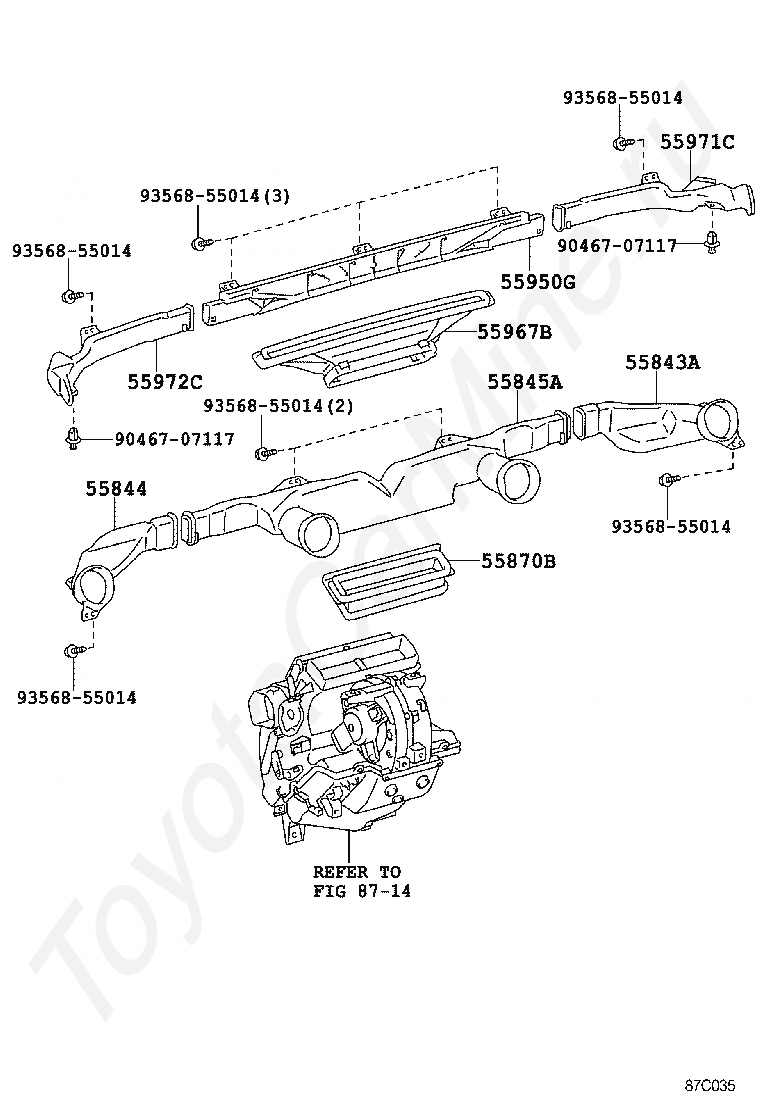 93568-55014
55971C
93568-55014(3)
90467-07117
93568-55014
55950G
55967B
55972C
55843A
55845A
93568-55014(2)
90467-07117
55844
93568-55014
55870B
93568-55014
REFER TO
FIG 87-14
ToyotaCarMine.ru
87C035