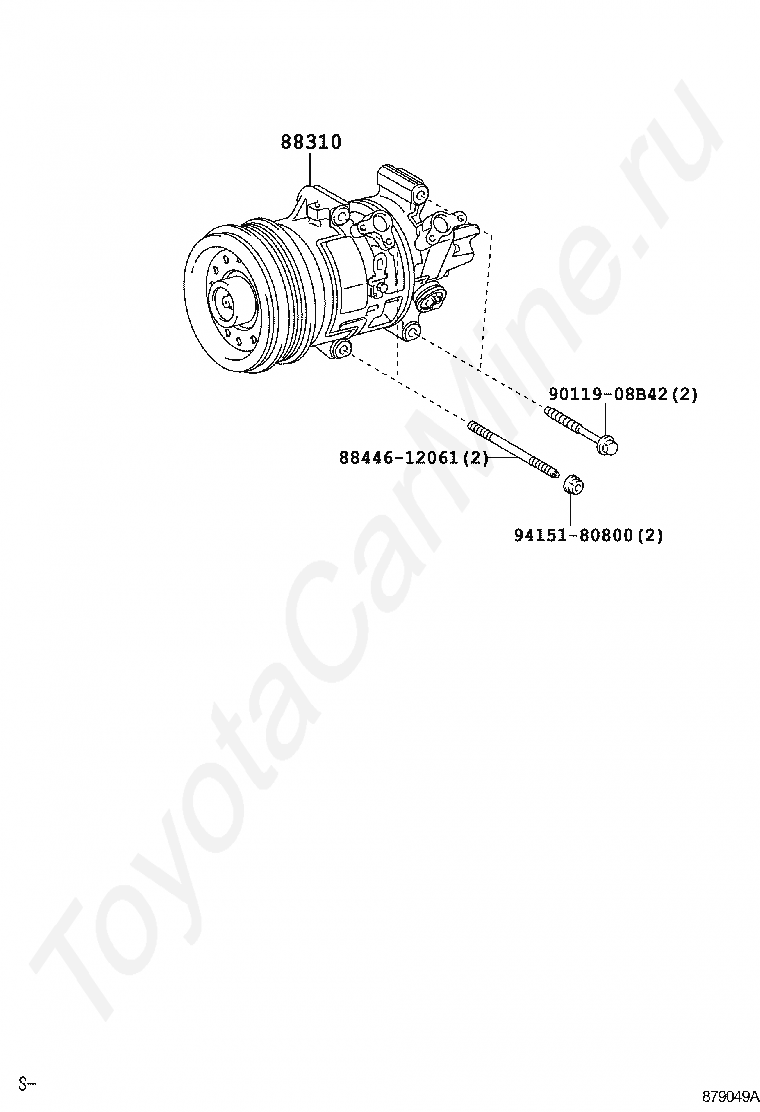 88310

90119-08B42(2)

88446-12061(2)

94151-80800(2)

ToyotaCarMine.ru

S-

879049A