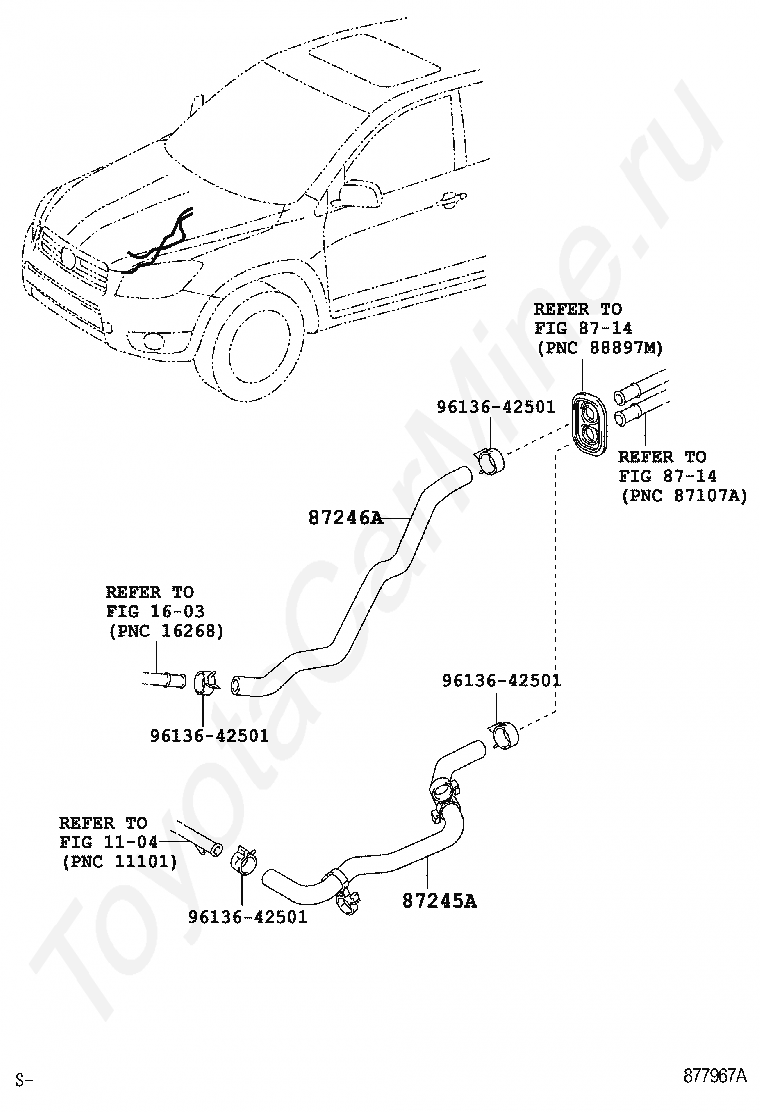 ToyotaCarMine.ru

REFER TO
FIG 87-14
(PNC 88897M)

96136-42501

REFER TO
FIG 87-14
(PNC 87107A)

87246A

REFER TO
FIG 16-03
(PNC 16268)

96136-42501

96136-42501

REFER TO
FIG 11-04
(PNC 11101)

96136-42501

87245A

S-

877967A