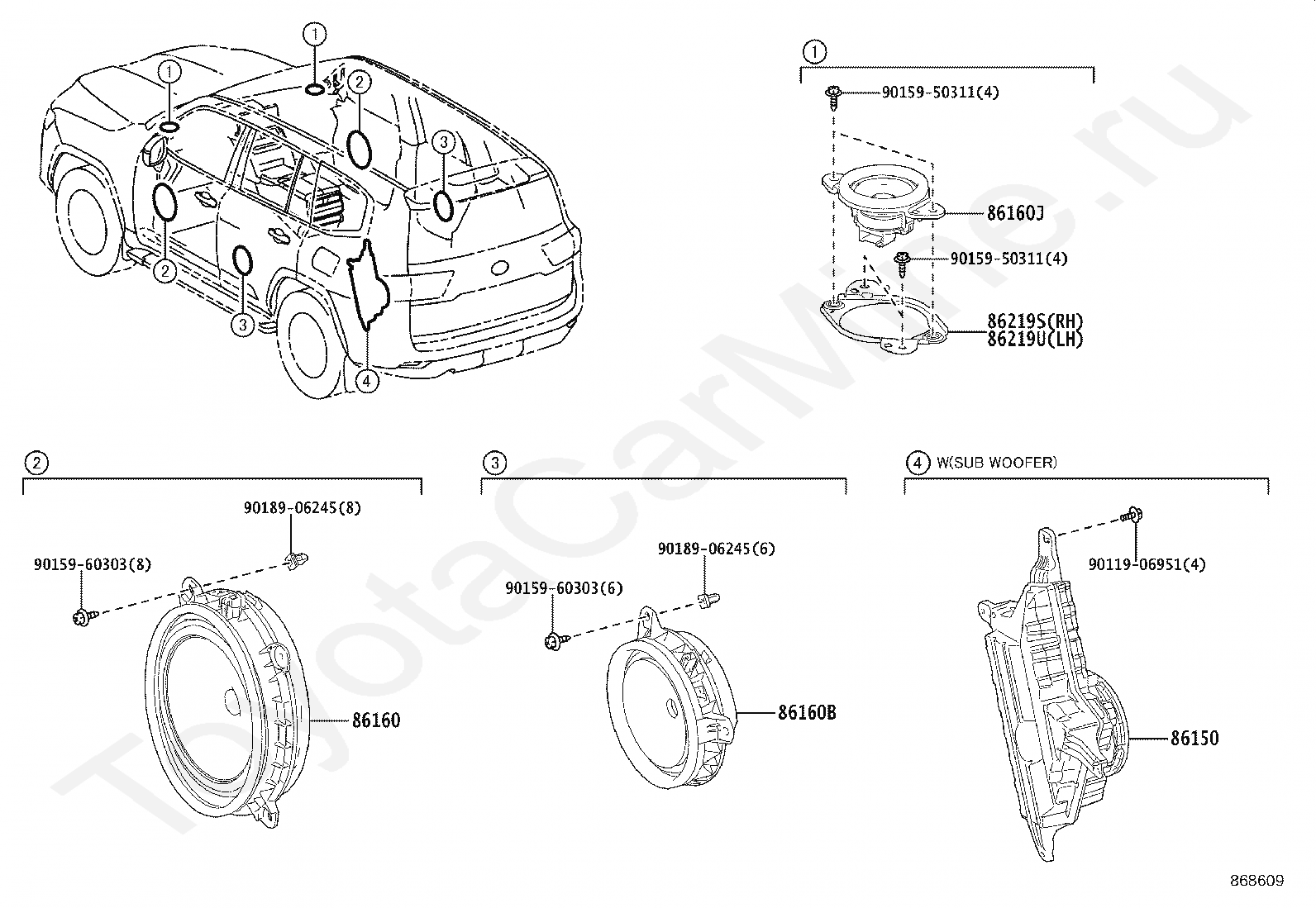 1
1
2
3
2
3
4

1
90159-50311(4)
86160J
90159-50311(4)
86219S(RH)
86219U(LH)

2
90189-06245(8)
90159-60303(8)
86160

3
90189-06245(6)
90159-60303(6)
86160B

4 W(SUB WOOFER)
90119-06951(4)
86150

ToyotaCarMine.ru

868609