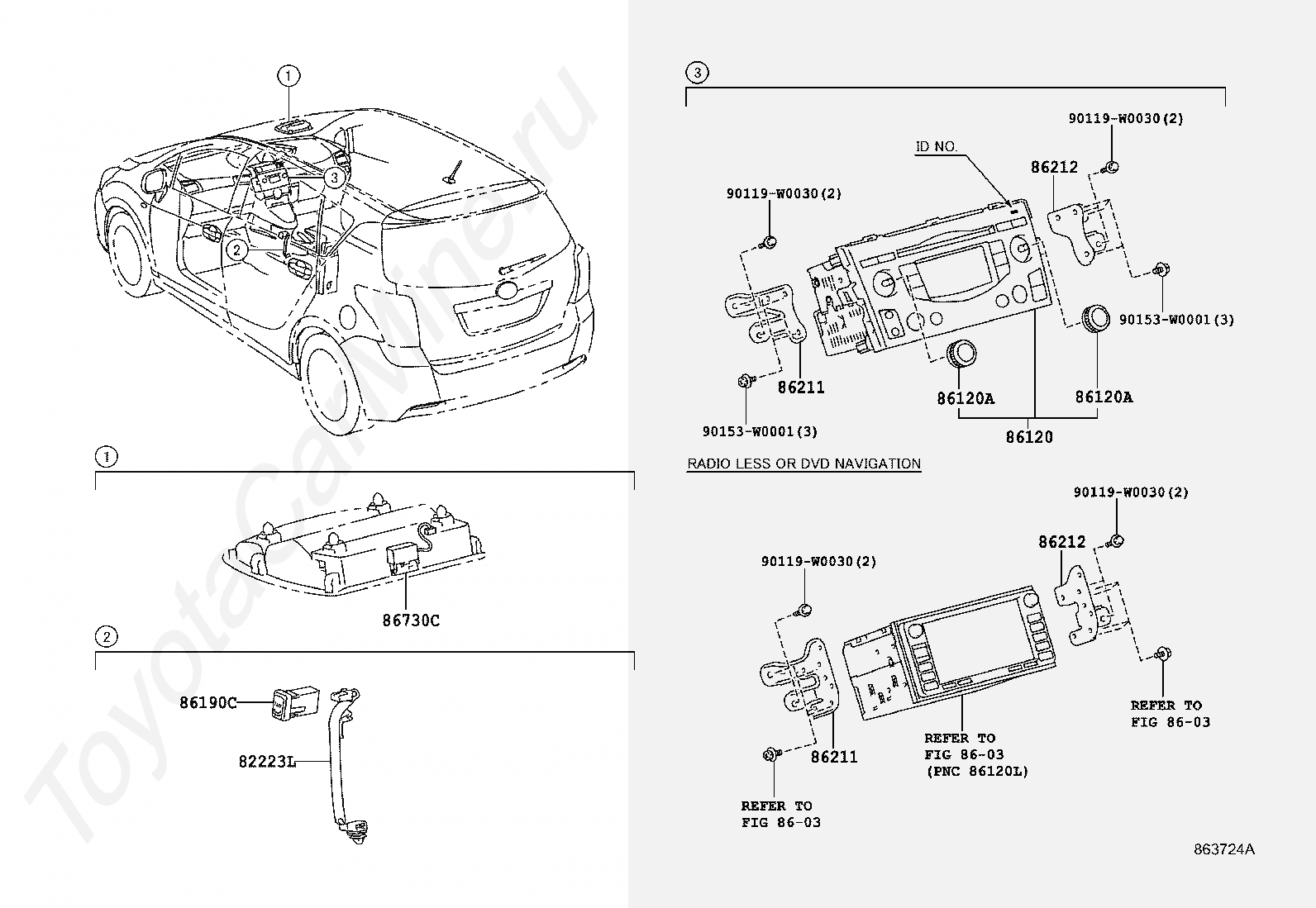 1

3

2

ToyotaCarMine.ru

1

86730C

2

86190C

82223L

3

90119-W0030(2)

ID NO.

86212

90119-W0030(2)

90153-W0001(3)

86211

86120A

86120A

90153-W0001(3)

86120

RADIO LESS OR DVD NAVIGATION

90119-W0030(2)

86212

90119-W0030(2)

REFER TO
FIG 86-03

86211

REFER TO
FIG 86-03
(PNC 86120L)

REFER TO
FIG 86-03

863724A