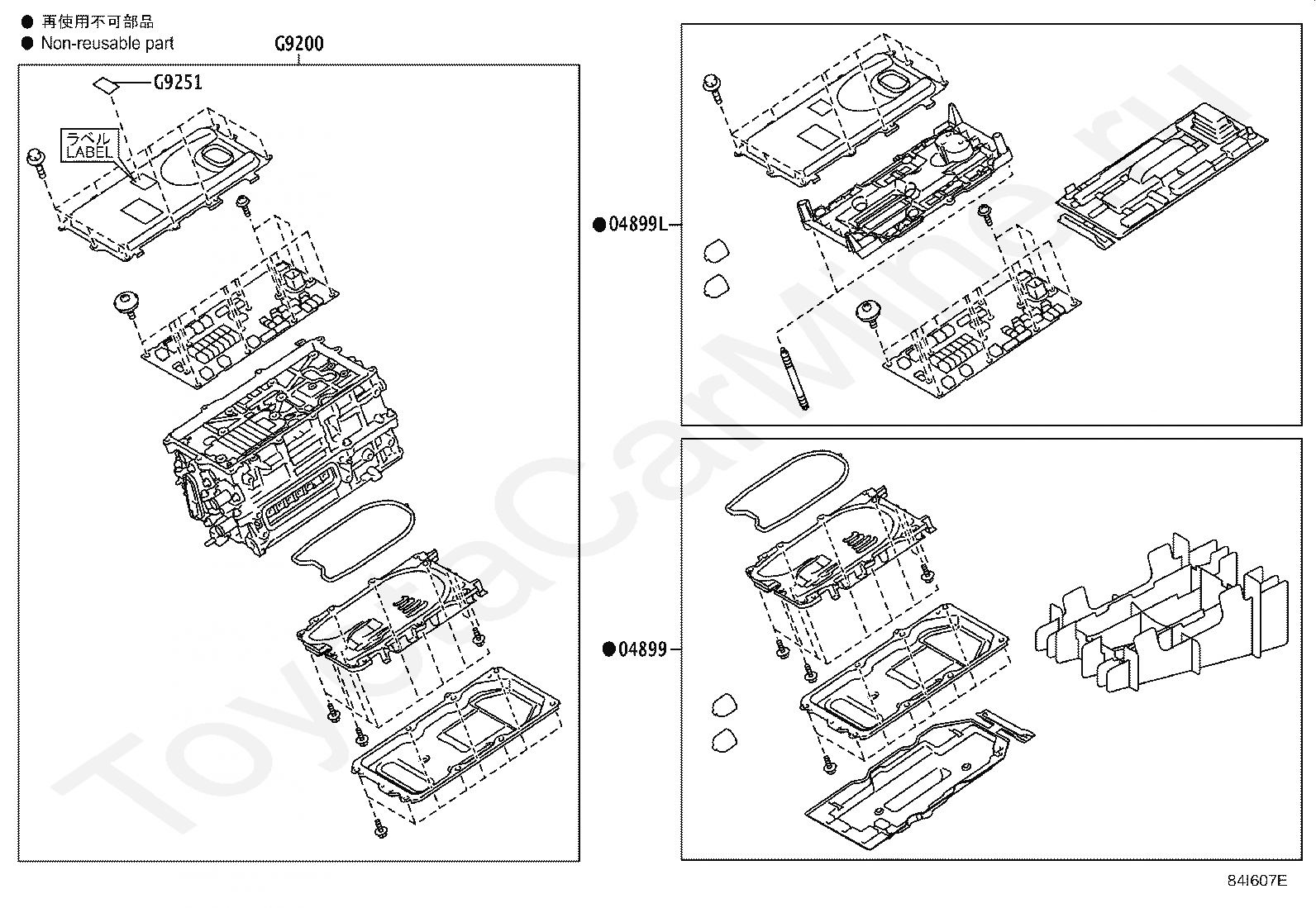 ● 再使用不可部品
● Non-reusable part

G9200

G9251

ラベル
LABEL

●04899L

●04899

ToyotaCarMine.ru

84I607E