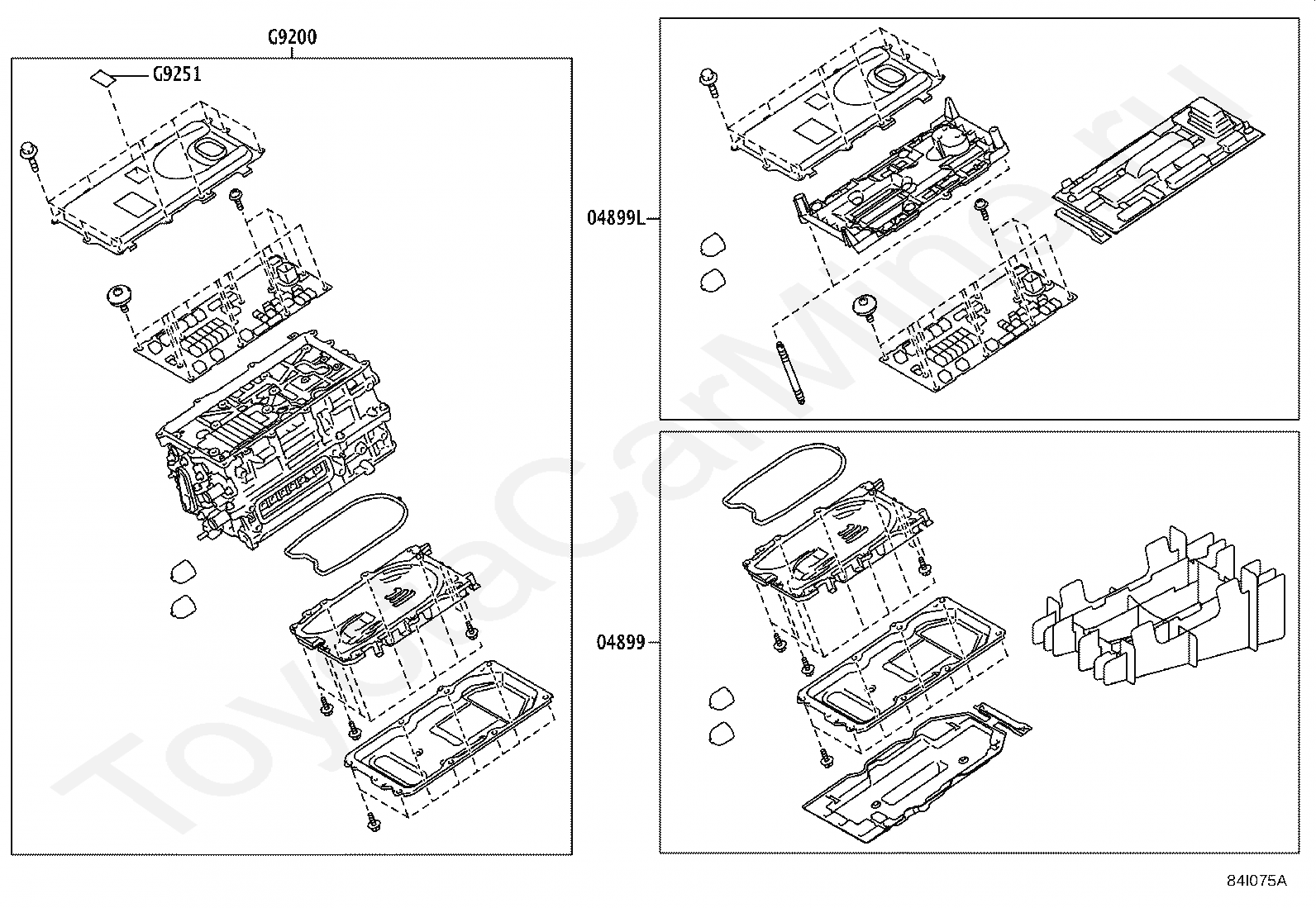 G9200
G9251
04899L
04899
ToyotaCarMine.ru
84I075A