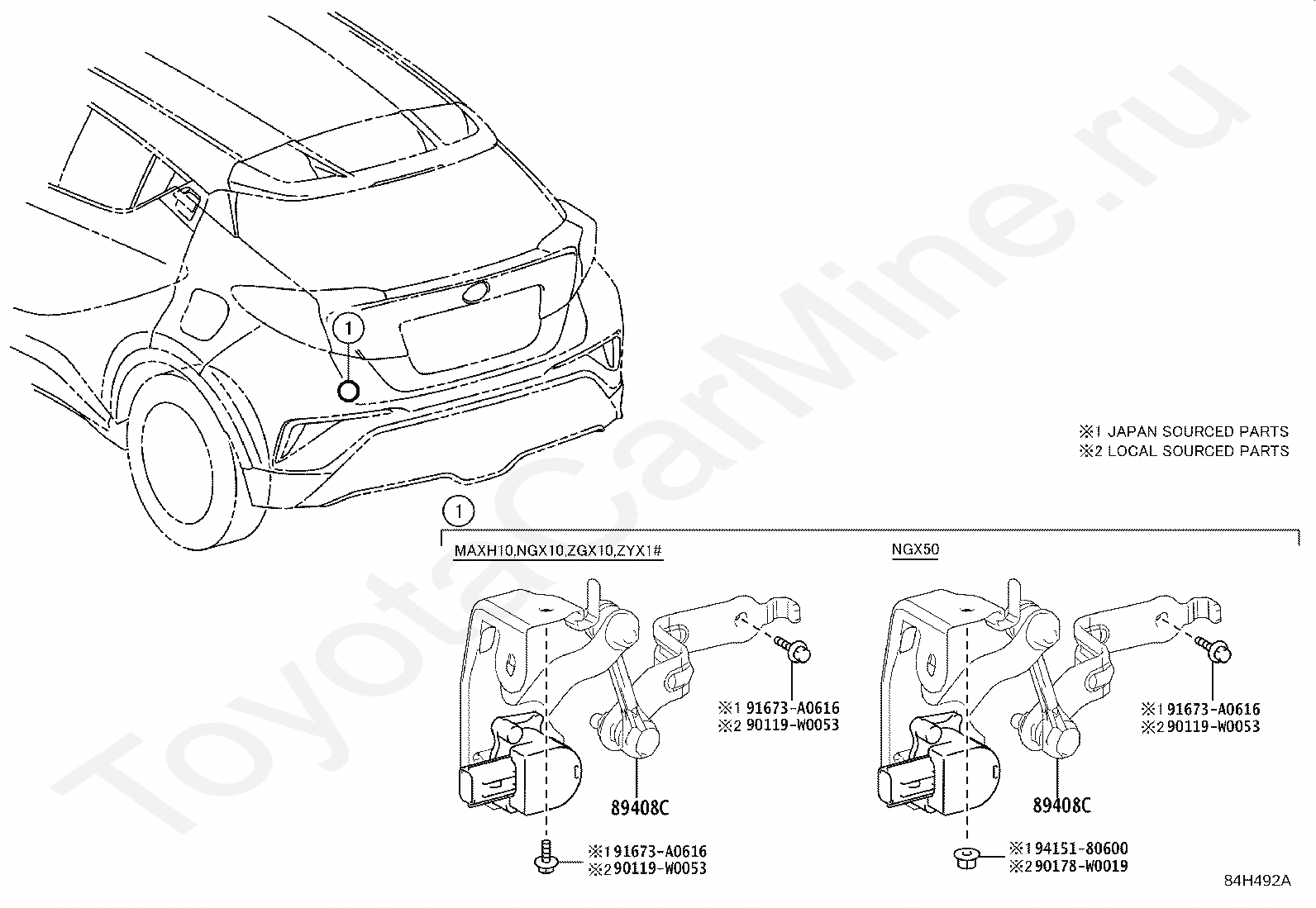 ToyotaCarMine.ru

1

※1 JAPAN SOURCED PARTS
※2 LOCAL SOURCED PARTS

1

MAXH10,NGX10,ZGX10,ZYX1#

※1 91673-A0616
※2 90119-W0053

89408C

※1 91673-A0616
※2 90119-W0053

NGX50

※1 91673-A0616
※2 90119-W0053

89408C

※1 94151-80600
※2 90178-W0019

84H492A