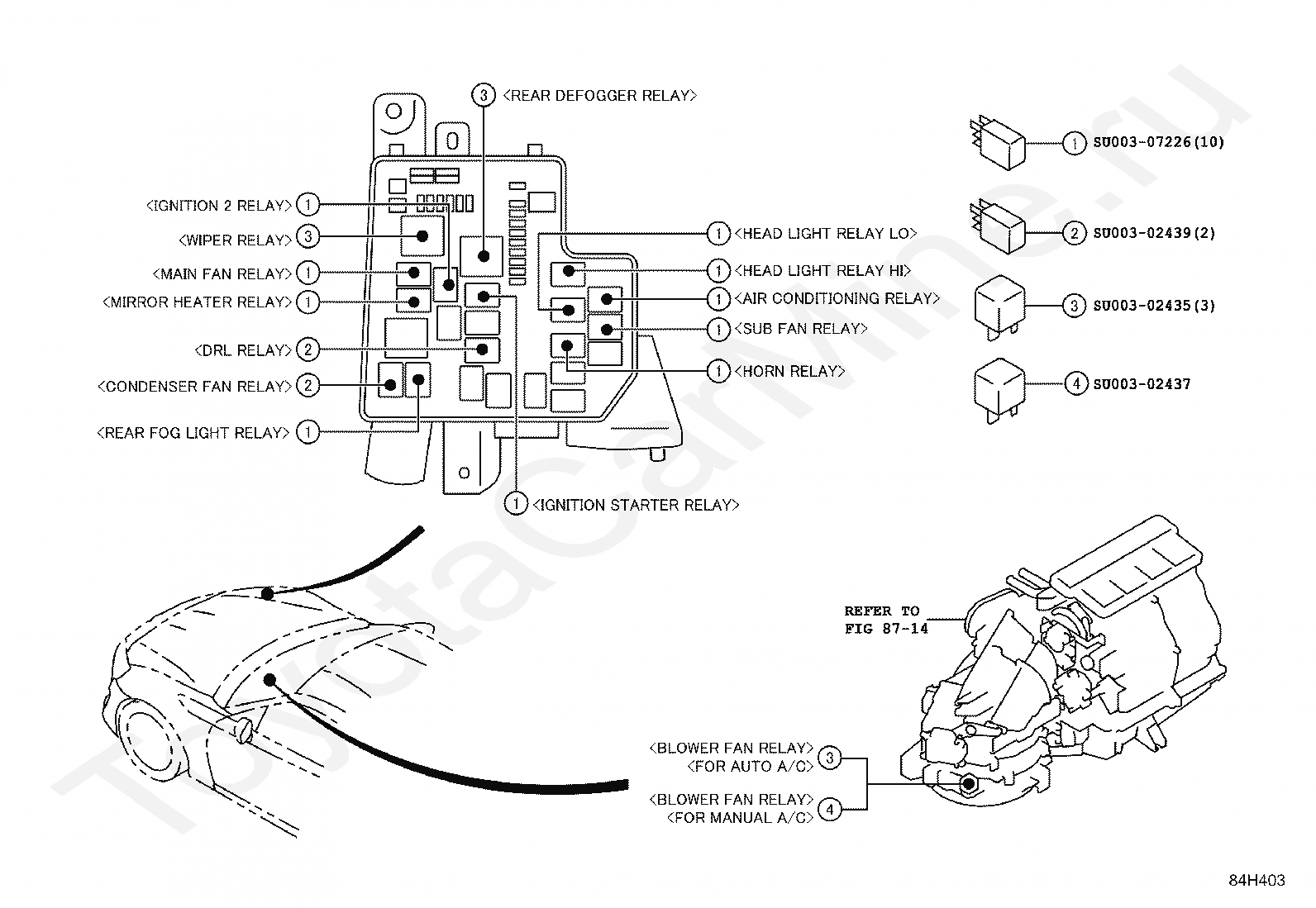 3 <REAR DEFOGGER RELAY>

<IGNITION 2 RELAY> 1

<WIPER RELAY> 3

<MAIN FAN RELAY> 1

<MIRROR HEATER RELAY> 1

<DRL RELAY> 2

<CONDENSER FAN RELAY> 2

<REAR FOG LIGHT RELAY> 1

1 <HEAD LIGHT RELAY LO>

1 <HEAD LIGHT RELAY HI>

1 <AIR CONDITIONING RELAY>

1 <SUB FAN RELAY>

1 <HORN RELAY>

1 <IGNITION STARTER RELAY>

1 SU003-07226(10)

2 SU003-02439(2)

3 SU003-02435(3)

4 SU003-02437

REFER TO FIG 87-14

<BLOWER FAN RELAY> <FOR AUTO A/C> 3

<BLOWER FAN RELAY> <FOR MANUAL A/C> 4

ToyotaCarMine.ru

84H403