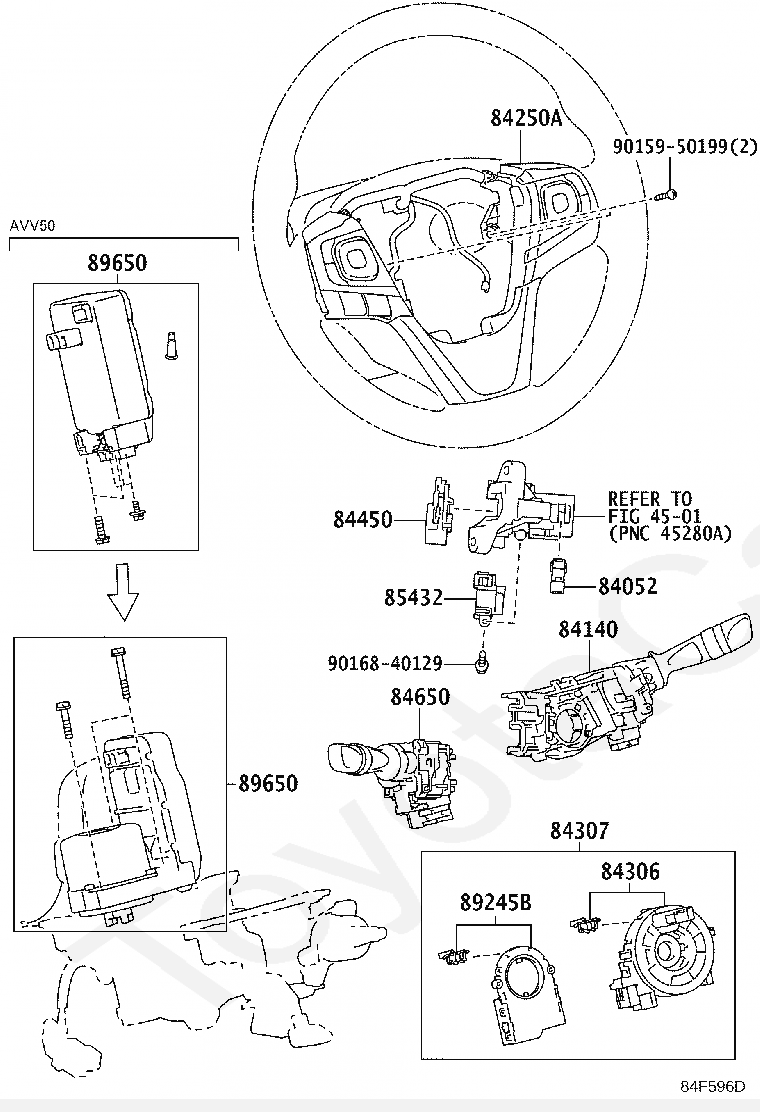 84250A
90159-50199(2)
AVV50
89650
84450
REFER TO FIG 45-01 (PNC 45280A)
85432
84052
90168-40129
84140
84650
89650
84307
84306
89245B
84F596D