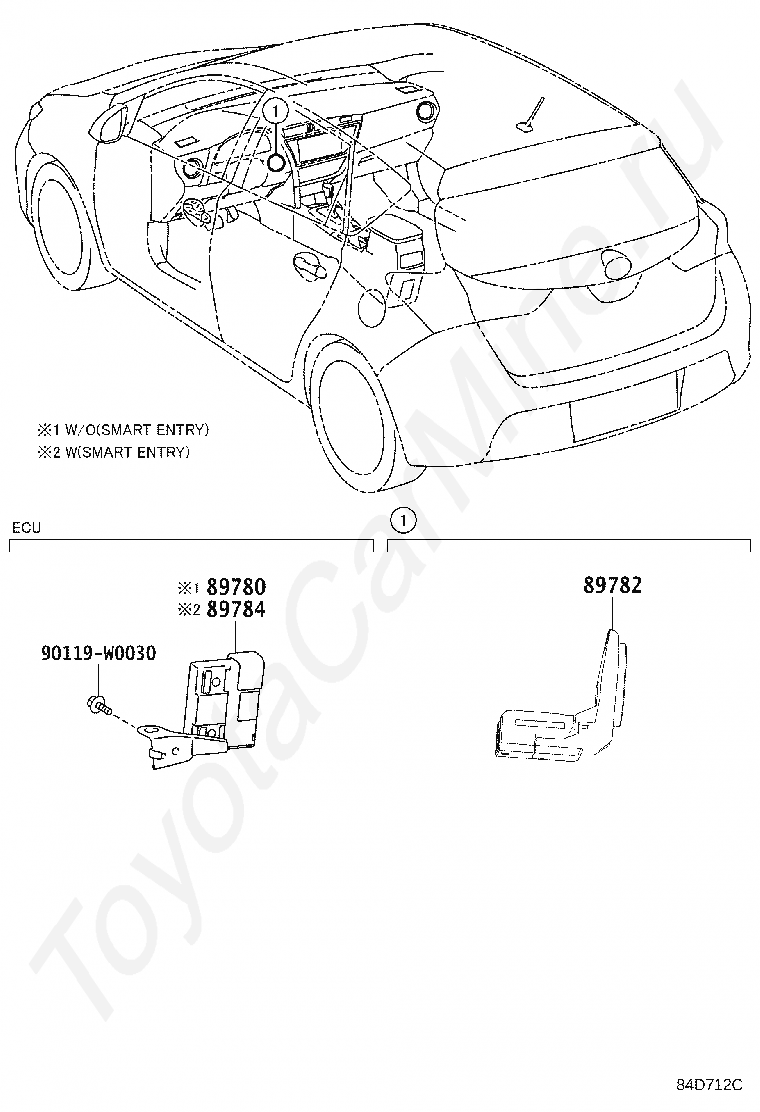 1

※1 W/O(SMART ENTRY)
※2 W(SMART ENTRY)

ECU

1

※1 89780
※2 89784

90119-W0030

89782

ToyotaCarMine.ru

84D712C