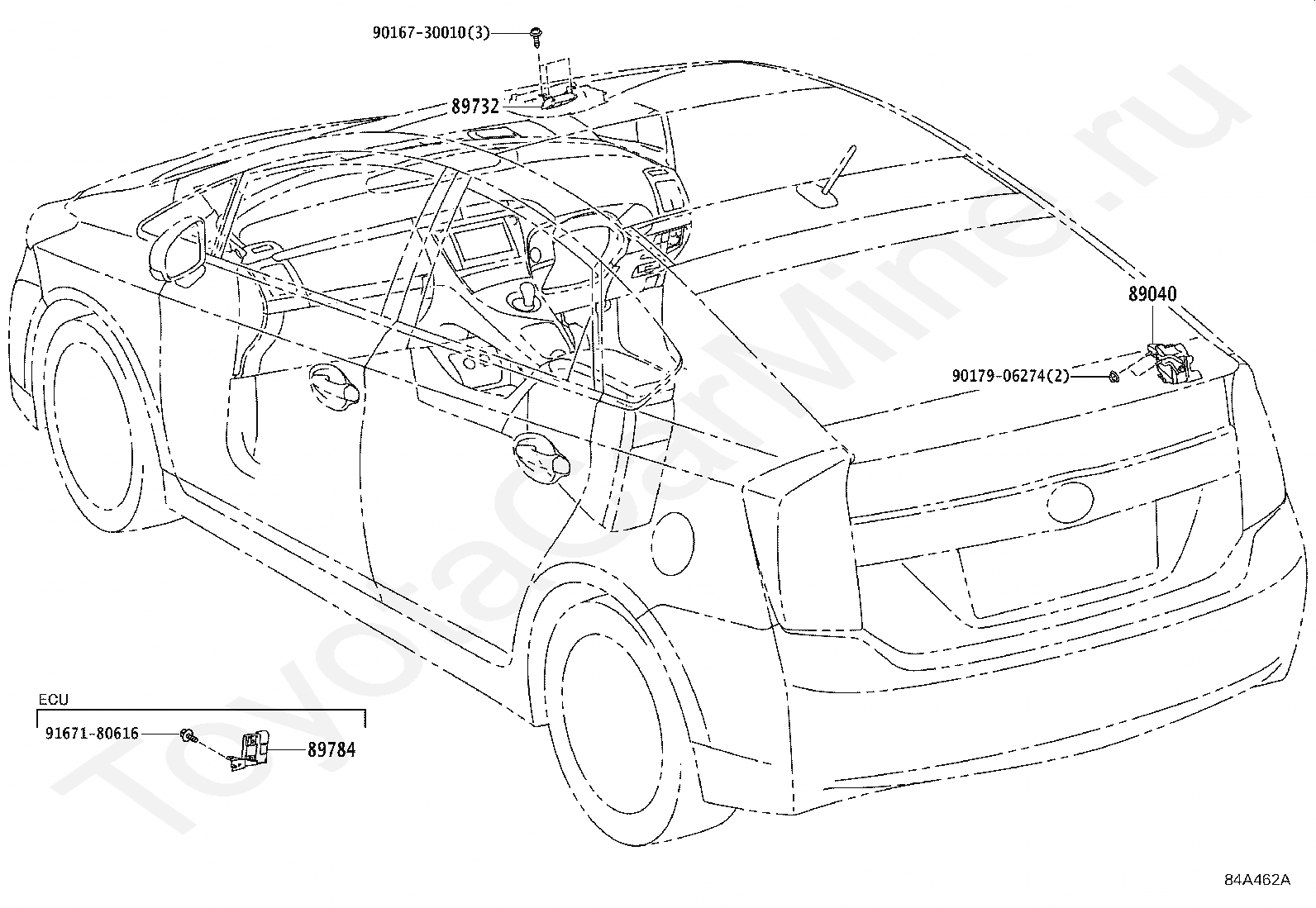 90167-30010(3)

89732

89040

90179-06274(2)

ECU

91671-80616

89784

ToyotaCarMine.ru

84A462A