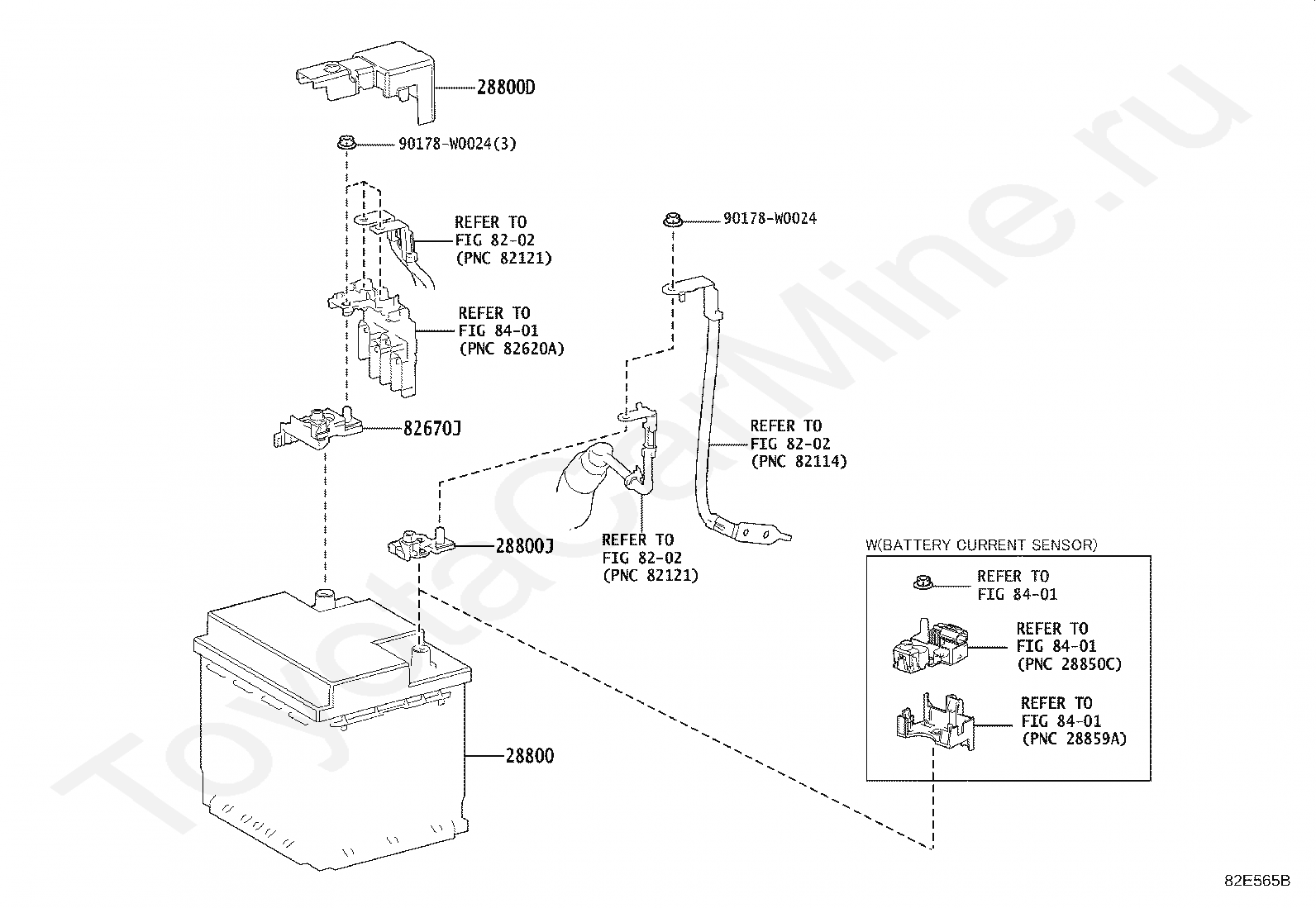 28800D

90178-W0024(3)

REFER TO
FIG 82-02
(PNC 82121)

90178-W0024

REFER TO
FIG 84-01
(PNC 82620A)

82670J

REFER TO
FIG 82-02
(PNC 82114)

28800J

REFER TO
FIG 82-02
(PNC 82121)

W(BATTERY CURRENT SENSOR)

REFER TO
FIG 84-01

REFER TO
FIG 84-01
(PNC 28850C)

REFER TO
FIG 84-01
(PNC 28859A)

28800

ToyotaCarMine.ru

82E565B