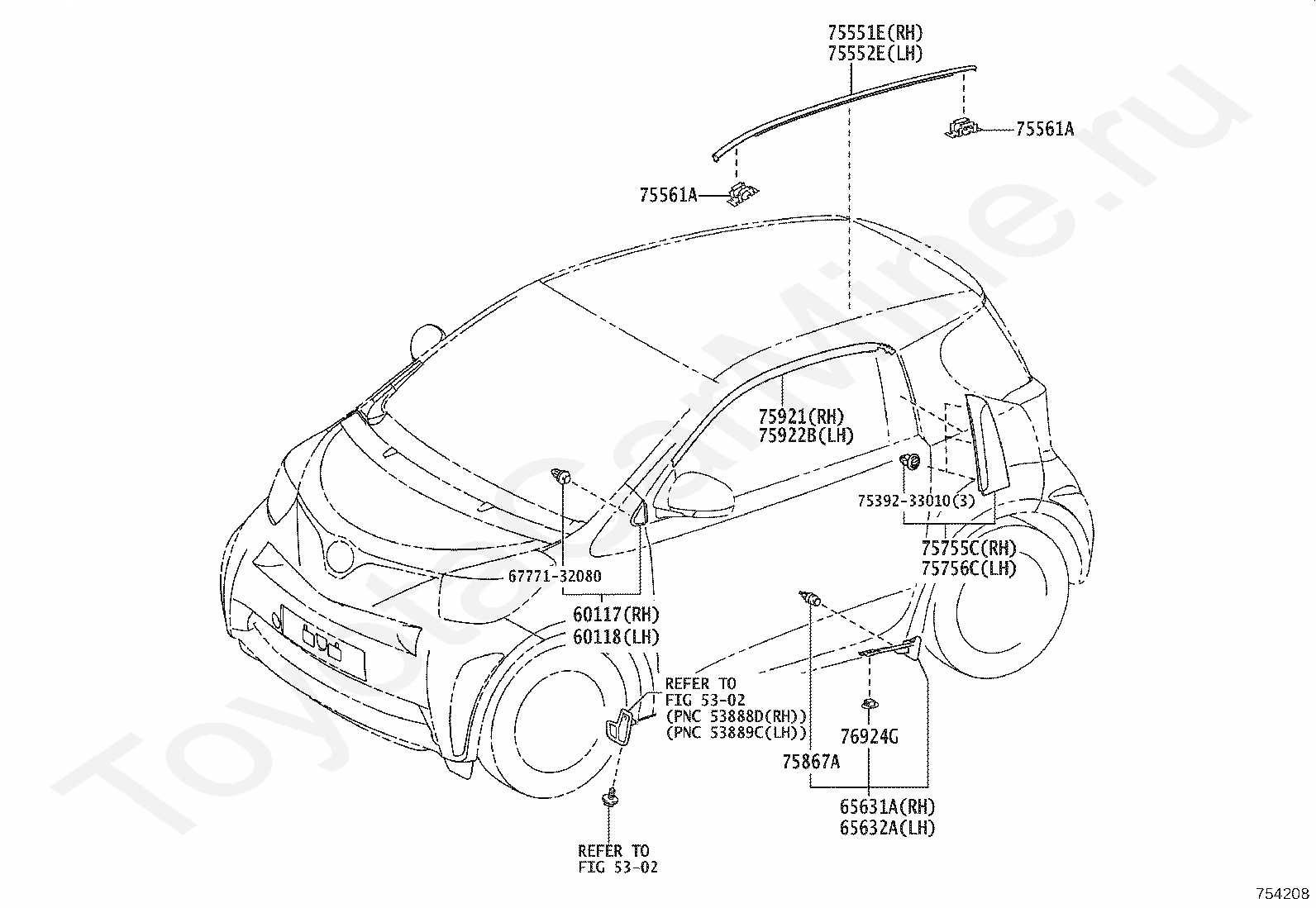 75551E(RH)
75552E(LH)

75561A

75561A

75921(RH)
75922B(LH)

75392-33010(3)

75755C(RH)
75756C(LH)

67771-32080

60117(RH)
60118(LH)

REFER TO
FIG 53-02
(PNC 53888D(RH))
(PNC 53889C(LH))

76924G

75867A

65631A(RH)
65632A(LH)

REFER TO
FIG 53-02

754208

ToyotaCarMine.ru