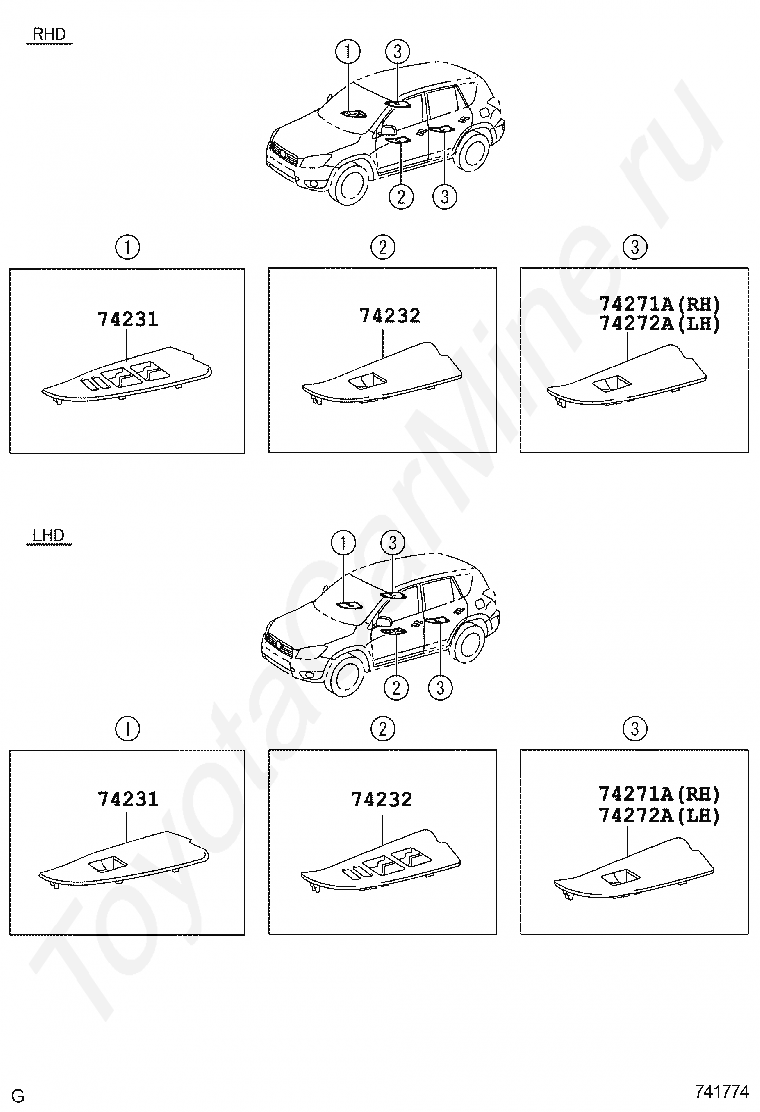 RHD

1
3
2
3

1
74231

2
74232

3
74271A(RH)
74272A(LH)

LHD

1
3
2
3

1
74231

2
74232

3
74271A(RH)
74272A(LH)

ToyotaCarMine.ru

G

741774