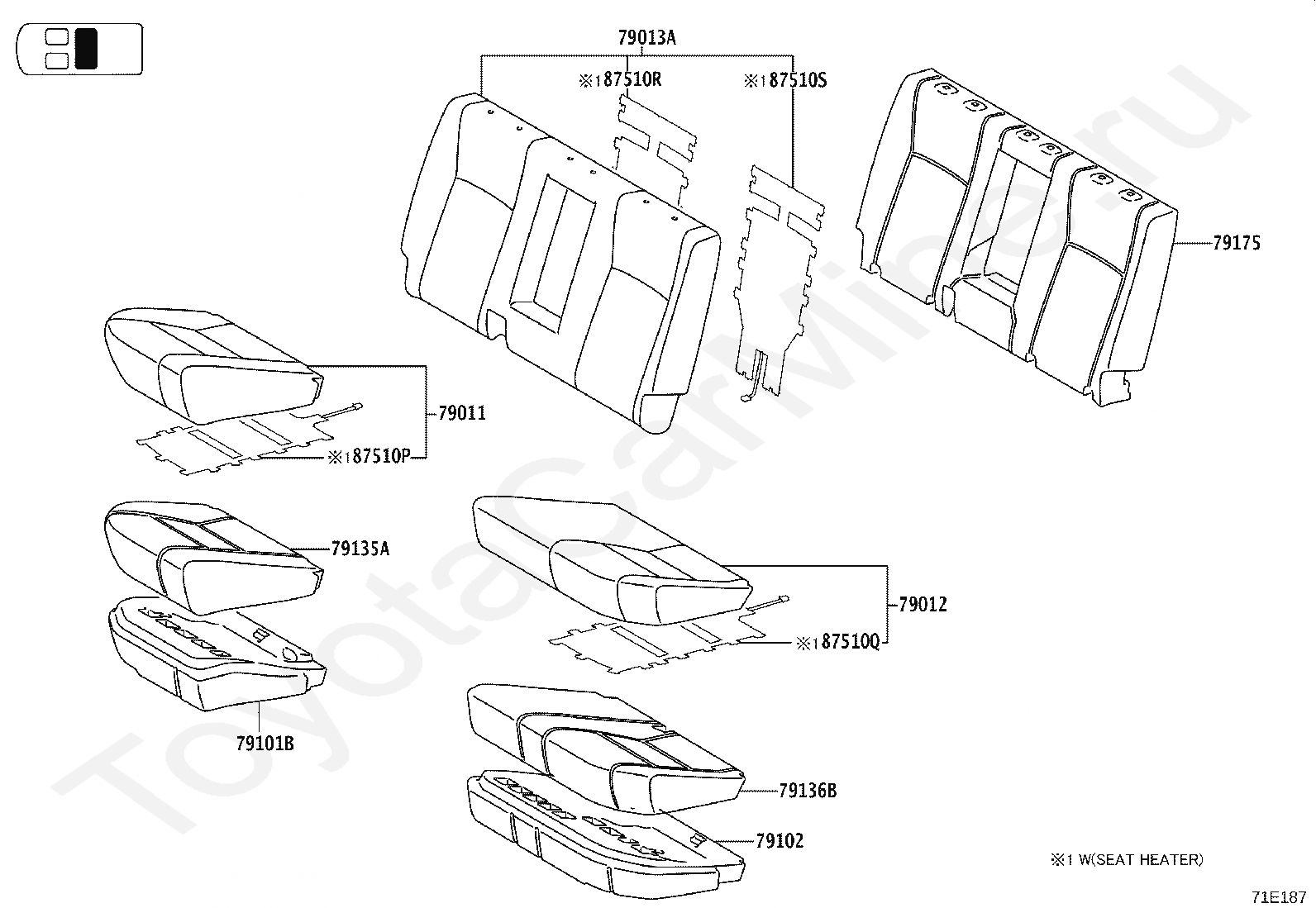 79013A
※1 87510R
※1 87510S
79175
79011
※1 87510P
79135A
79101B
79012
※1 87510Q
79136B
79102
※1 W(SEAT HEATER)
71E187
ToyotaCarMiner.ru