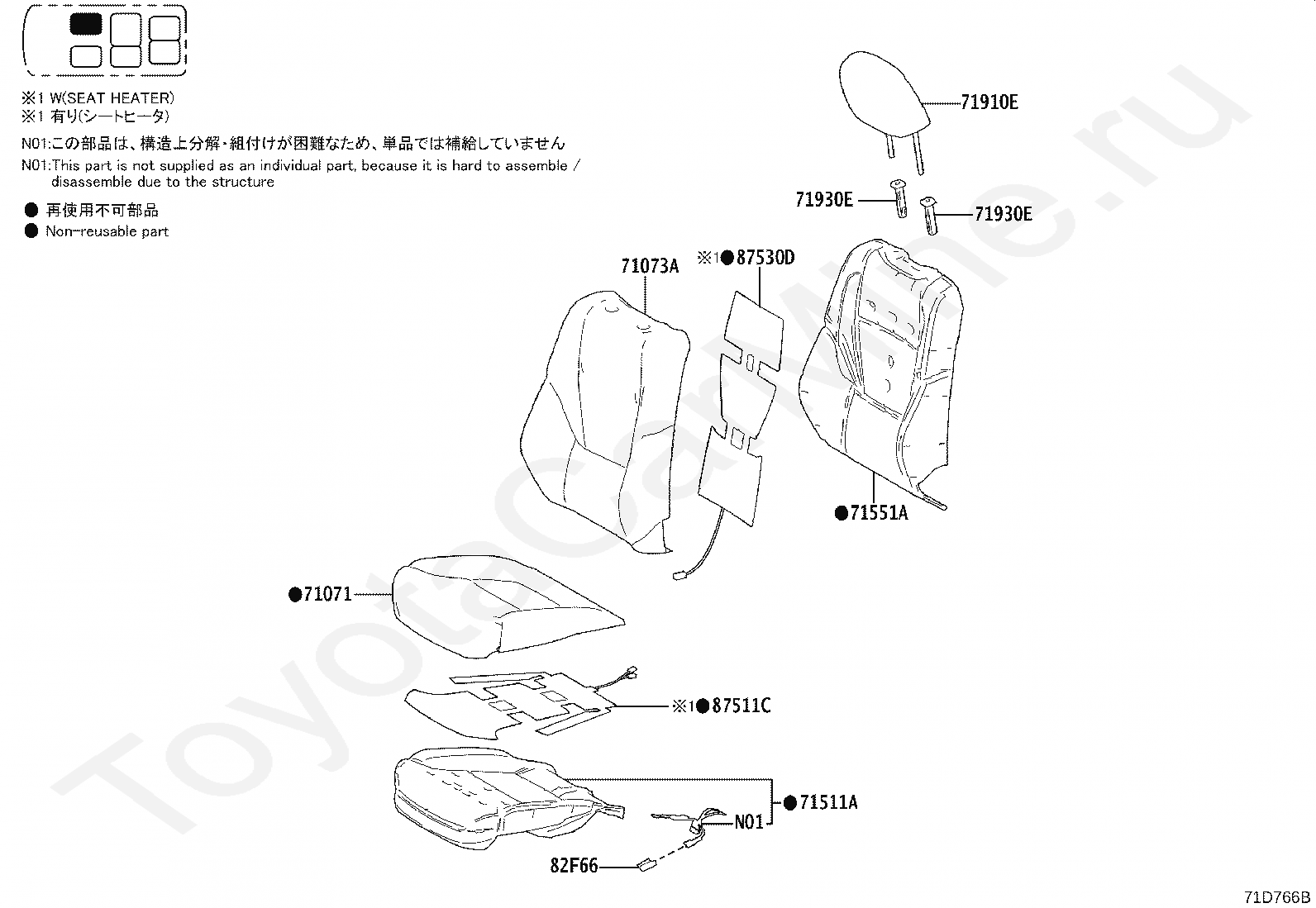 ※1 W(SEAT HEATER)
※1 有り(シートヒータ)

N01:この部品は、構造上分解・組付けが困難なため、単品では補給していません
N01:This part is not supplied as an individual part, because it is hard to assemble / disassemble due to the structure

● 再使用不可部品
● Non-reusable part

71910E
71930E
71930E
71073A
※1●87530D
●71551A
●71071
※1●87511C
●71511A
N01
82F66

ToyotaCarMine.ru

71D766B