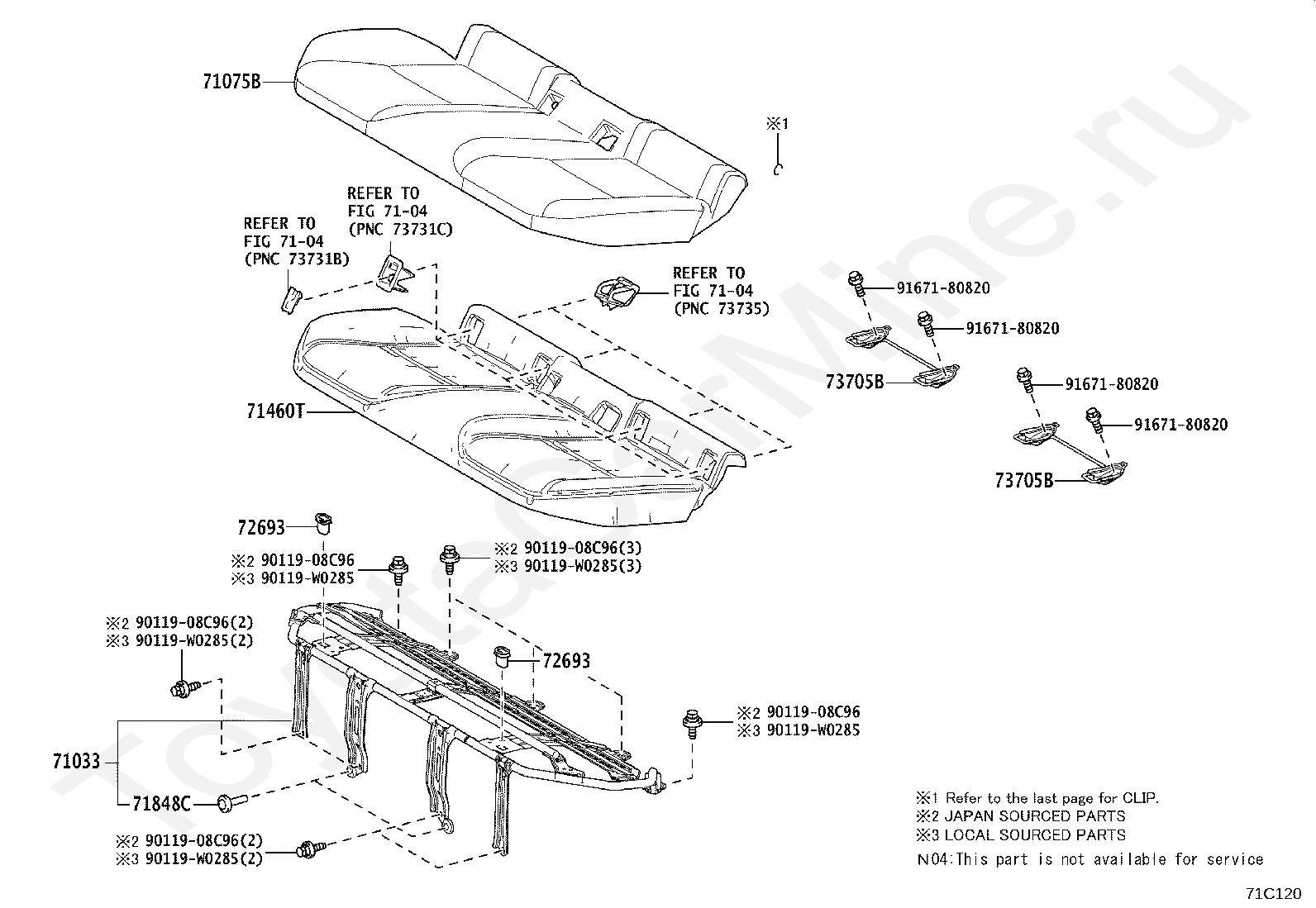 71075B

※1

REFER TO
FIG 71-04
(PNC 73731C)

REFER TO
FIG 71-04
(PNC 73731B)

REFER TO
FIG 71-04
(PNC 73735)

91671-80820
91671-80820
73705B
91671-80820
91671-80820
73705B

71460T

72693
※2 90119-08C96
※3 90119-W0285
※2 90119-08C96(3)
※3 90119-W0285(3)

※2 90119-08C96(2)
※3 90119-W0285(2)

72693

※2 90119-08C96
※3 90119-W0285

71033
71848C

※2 90119-08C96(2)
※3 90119-W0285(2)

※1 Refer to the last page for CLIP.
※2 JAPAN SOURCED PARTS
※3 LOCAL SOURCED PARTS
N04:This part is not available for service

71C120

ToyotaCarMine.ru